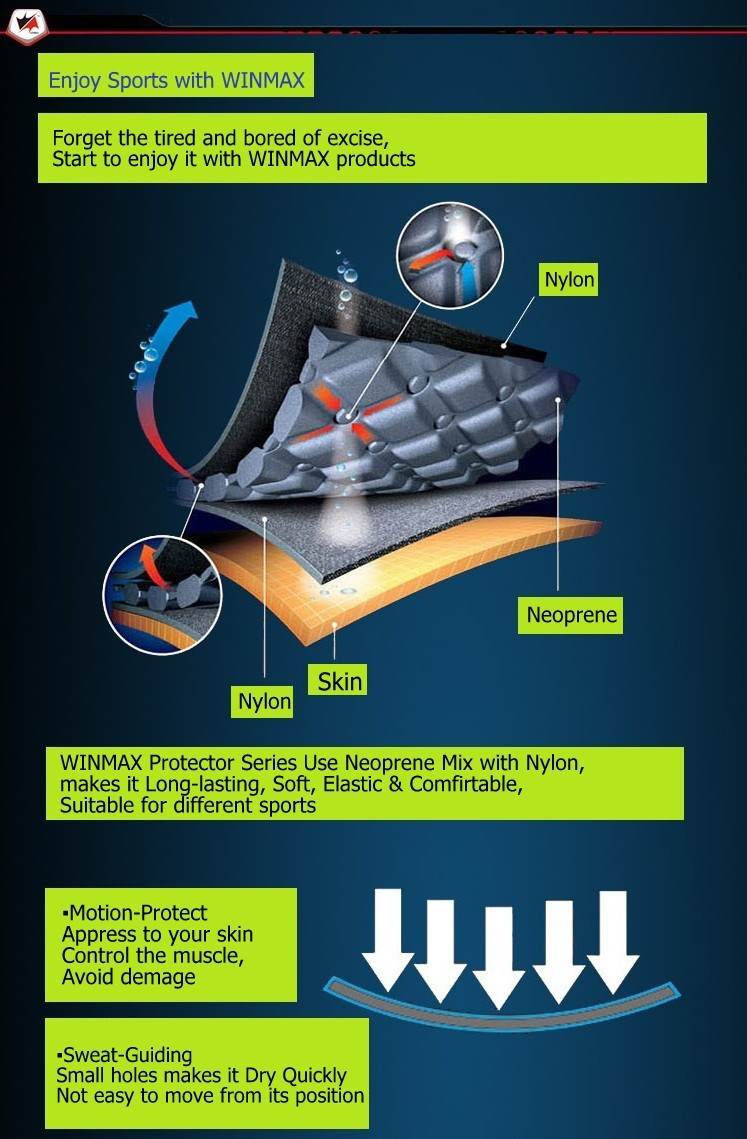 Enjoy Sports with WINMAX

Forget the tired and bored of excise,
Start to enjoy it with WINMAX products

Nylon

Neoprene

Skin

Nylon

WINMAX Protector Series Use Neoprene Mix with Nylon, makes it Long-lasting, Soft, Elastic & Comfirtable, Suitable for different sports

▪Motion-Protect
Appress to your skin
Control the muscle,
Avoid demage

▪Sweat-Guiding
Small holes makes it Dry Quickly
Not easy to move from its position