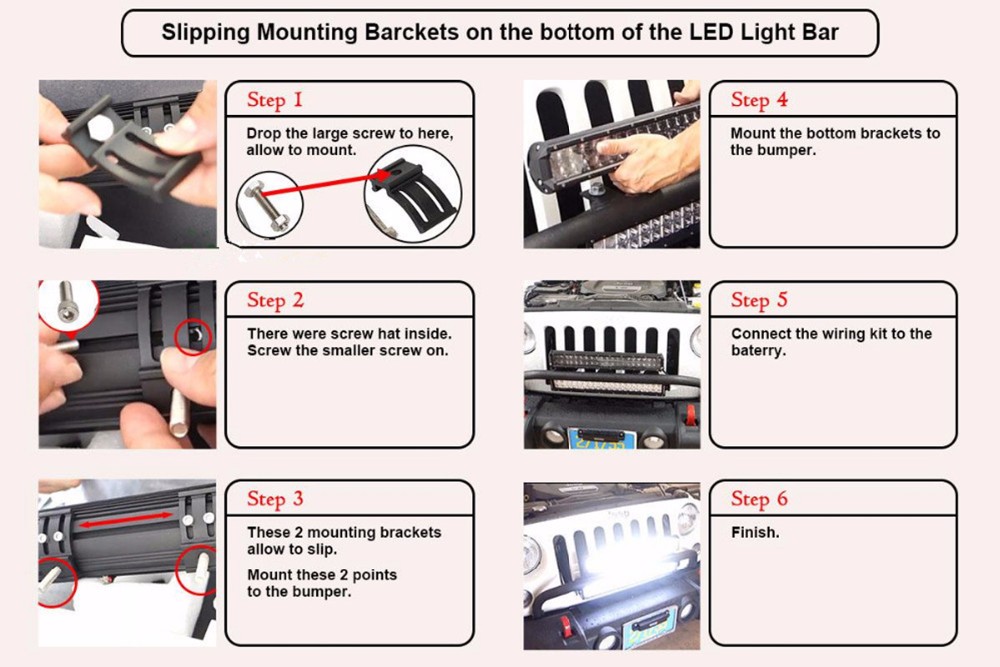 Slipping Mounting Barckets on the bottom of the LED Light Bar

Step 1

Drop the large screw to here, allow to mount.

Step 2

There were screw hat inside. Screw the smaller screw on.

Step 3

These 2 mounting brackets allow to slip.

Mount these 2 points to the bumper.

Step 4

Mount the bottom brackets to the bumper.

Step 5

Connect the wiring kit to the baterry.

Step 6

Finish.