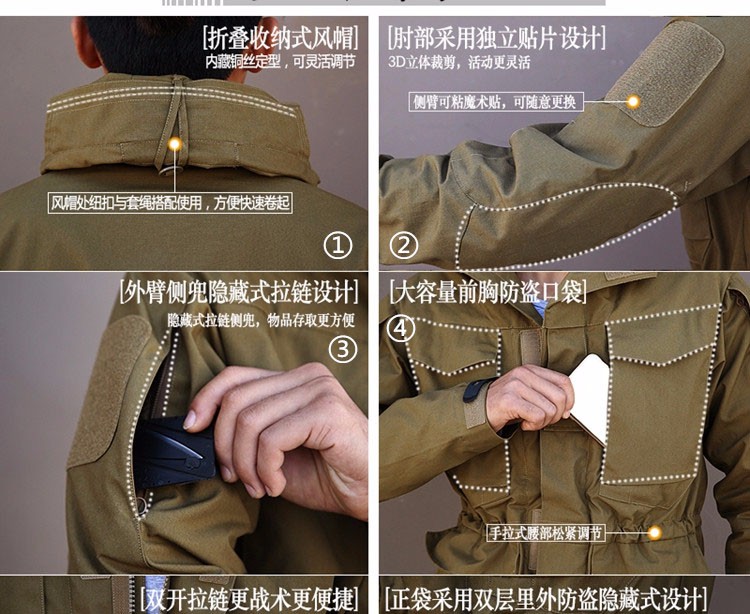 [折叠收纳式风帽]
内藏铜丝定型，可灵活调节

风帽处纽扣与套绳搭配使用，方便快速卷起

①

[肘部采用独立贴片设计]
3D立体裁剪，活动更灵活

侧臂可粘魔术贴，可随意更换

②

[外臂侧兜隐藏式拉链设计]
隐藏式拉链侧兜，物品存取更方便

③

[大容量前胸防盗口袋]

④

手拉式腰部松紧调节

[双开拉链更战术更便捷]

[正袋采用双层里外防盗隐藏式设计]