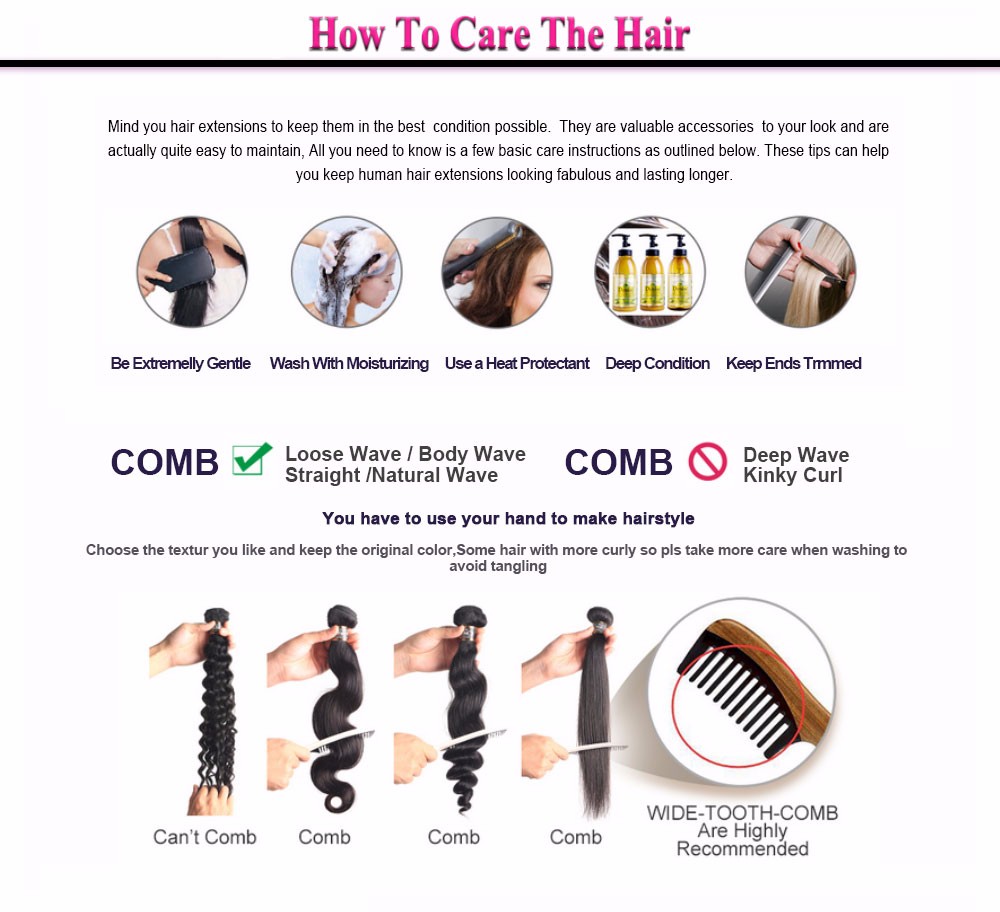 How To Care The Hair

Mind you hair extensions to keep them in the best condition possible. They are valuable accessories to your look and are actually quite easy to maintain, All you need to know is a few basic care instructions as outlined below. These tips can help you keep human hair extensions looking fabulous and lasting longer.

Be Extremelly Gentle
Wash With Moisturizing
Use a Heat Protectant
Deep Condition
Keep Ends Trmmed

COMB Loose Wave / Body Wave Straight /Natural Wave

COMB Deep Wave Kinky Curl

You have to use your hand to make hairstyle

Choose the textur you like and keep the original color,Some hair with more curly so pls take more care when washing to avoid tangling

Can't Comb
Comb
Comb
Comb

WIDE-TOOTH-COMB Are Highly Recommended