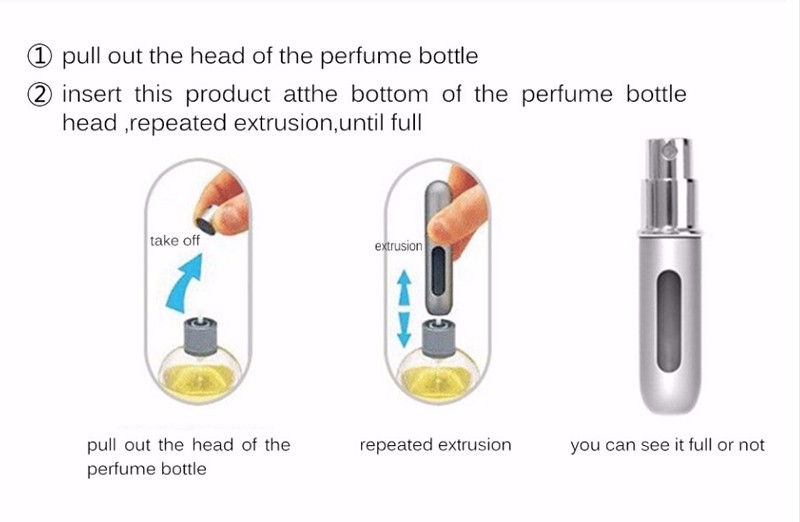 ① pull out the head of the perfume bottle

② insert this product atthe bottom of the perfume bottle head ,repeated extrusion,until full

take off

extrusion

pull out the head of the perfume bottle

repeated extrusion

you can see it full or not