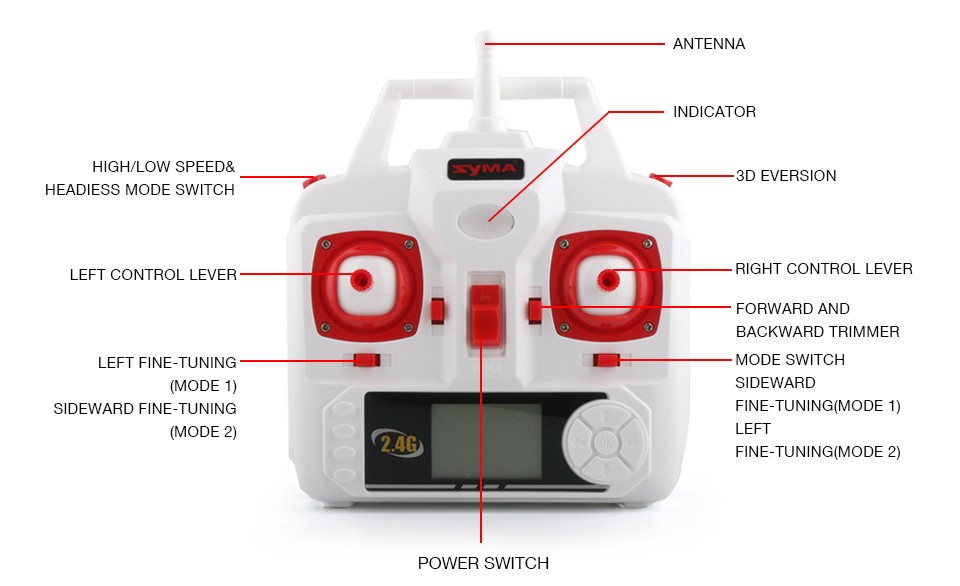 ANTENNA

INDICATOR

HIGH/LOW SPEED& HEADIESS MODE SWITCH

SYMA

3D EVERSION

LEFT CONTROL LEVER

RIGHT CONTROL LEVER

FORWARD AND BACKWARD TRIMMER

LEFT FINE-TUNING (MODE 1) SIDEWARD FINE-TUNING (MODE 2)

MODE SWITCH SIDEWARD FINE-TUNING(MODE 1) LEFT FINE-TUNING(MODE 2)

2.4G

POWER SWITCH