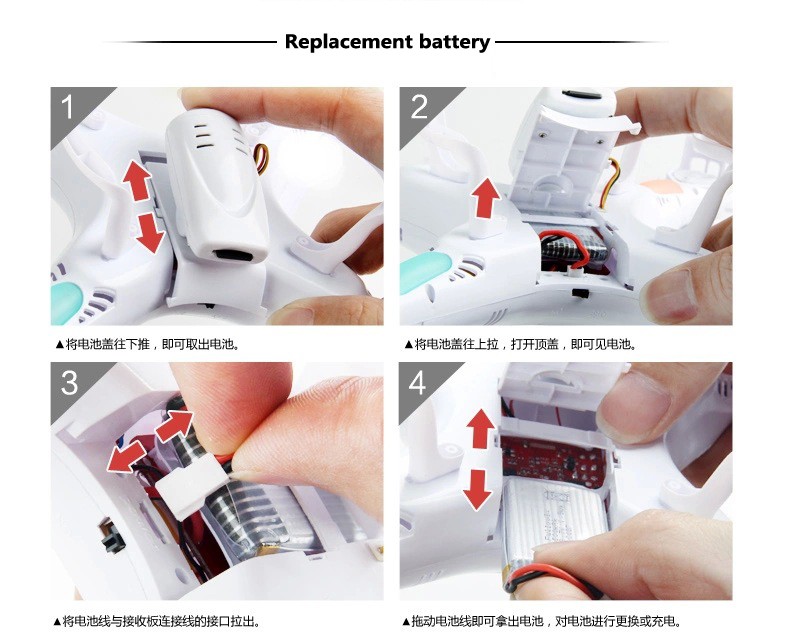 Replacement battery

1

▲将电池盖往下推，即可取出电池。

2

▲将电池盖往上拉，打开顶盖，即可见电池。

3

▲将电池线与接收板连接线的接口拉出。

4

▲拖动电池线即可拿出电池，对电池进行更换或充电。