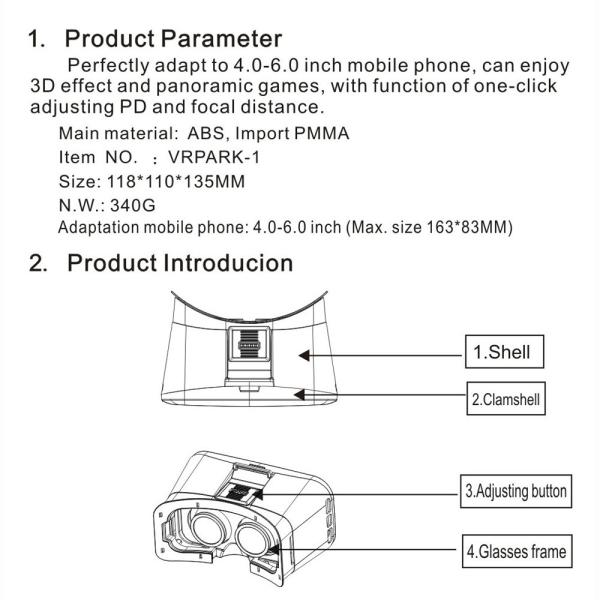 1. Product Parameter

Perfectly adapt to 4.0-6.0 inch mobile phone, can enjoy 3D effect and panoramic games, with function of one-click adjusting PD and focal distance.

Main material: ABS, Import PMMA

Item NO. : VRPARK-1

Size: 118*110*135MM

N.W.: 340G

Adaptation mobile phone: 4.0-6.0 inch (Max. size 163*83MM)

2. Product Introducion

1.Shell

2.Clamshell

3.Adjusting button

4.Glasses frame