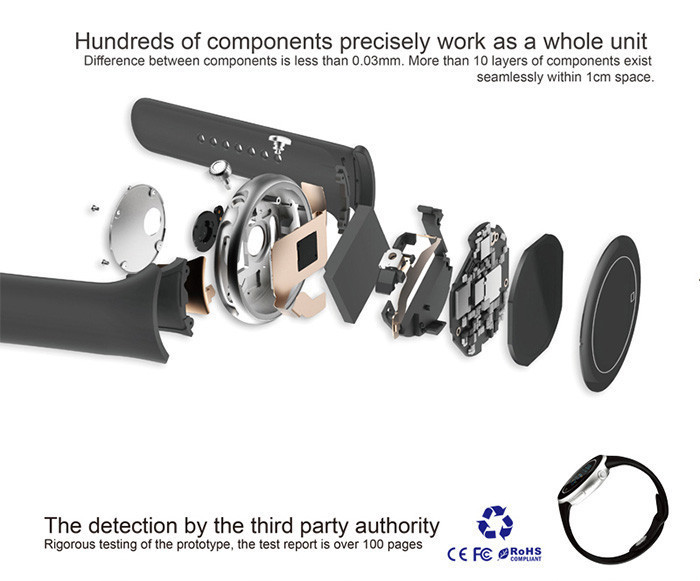 Hundreds of components precisely work as a whole unit
Difference between components is less than 0.03mm. More than 10 layers of components exist seamlessly within 1cm space.

The detection by the third party authority
Rigorous testing of the prototype, the test report is over 100 pages

CE FC RoHS COMPLIANT