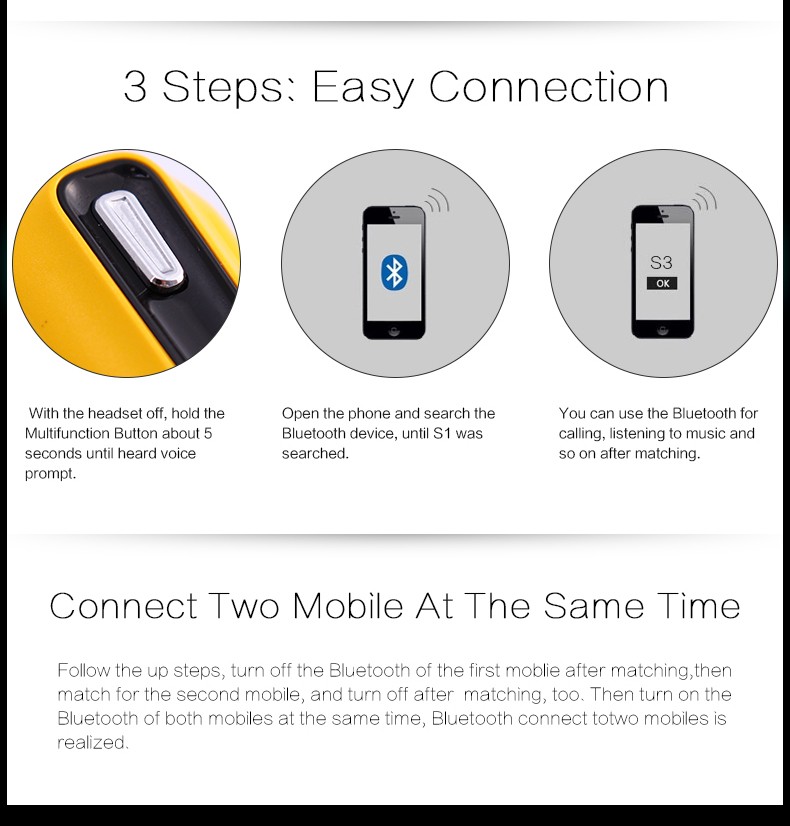 3 Steps: Easy Connection

S3
OK

With the headset off, hold the Multifunction Button about 5 seconds until heard voice prompt.

Open the phone and search the Bluetooth device, until S1 was searched.

You can use the Bluetooth for calling, listening to music and so on after matching.

Connect Two Mobile At The Same Time

Follow the up steps, turn off the Bluetooth of the first moblie after matching,then match for the second mobile, and turn off after matching, too. Then turn on the Bluetooth of both mobiles at the same time, Bluetooth connect totwo mobiles is realized.