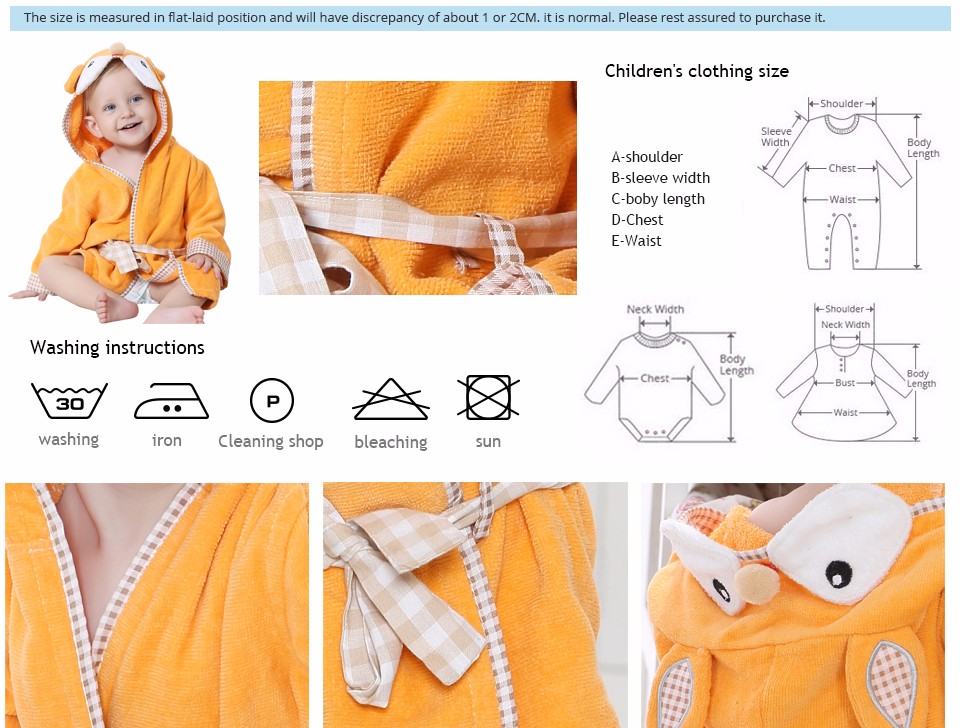 The size is measured in flat-laid position and will have discrepancy of about 1 or 2CM. it is normal. Please rest assured to purchase it.

Children's clothing size

A-shoulder
B-sleeve width
C-boby length
D-Chest
E-Waist

Shoulder
Sleeve Width
Body Length
Chest
Waist

Neck Width
Body Length
Chest

Shoulder
Neck Width
Body Length
Bust
Waist

Washing instructions

30
washing
iron
P
Cleaning shop
bleaching
sun