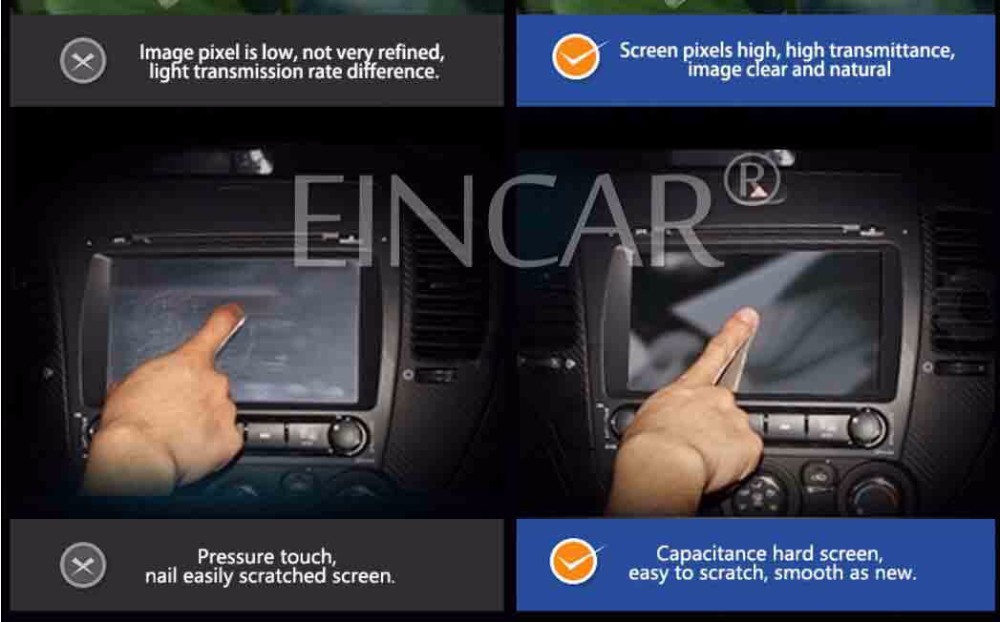 Image pixel is low, not very refined, light transmission rate difference.

Screen pixels high, high transmittance, image clear and natural

EINCAR®

Pressure touch, nail easily scratched screen.

Capacitance hard screen, easy to scratch, smooth as new.