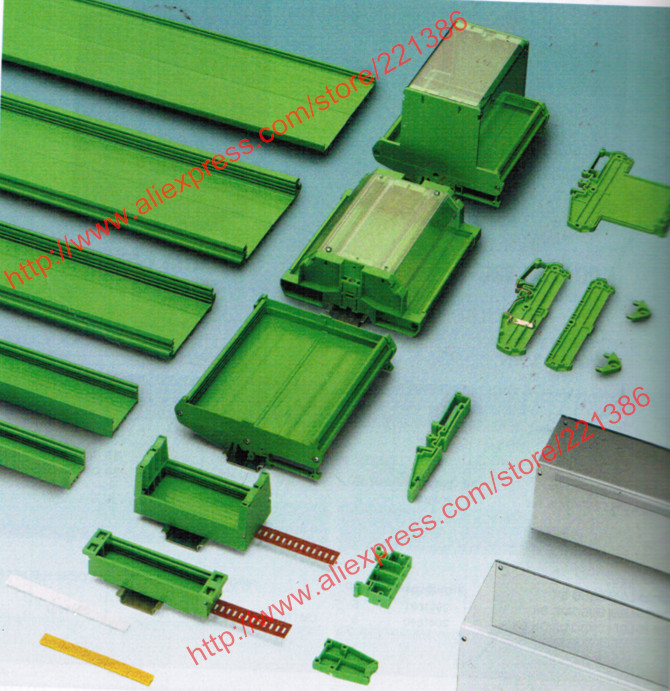 http://www.aliexpress.com/store/221386

http://www.aliexpress.com/store/221386