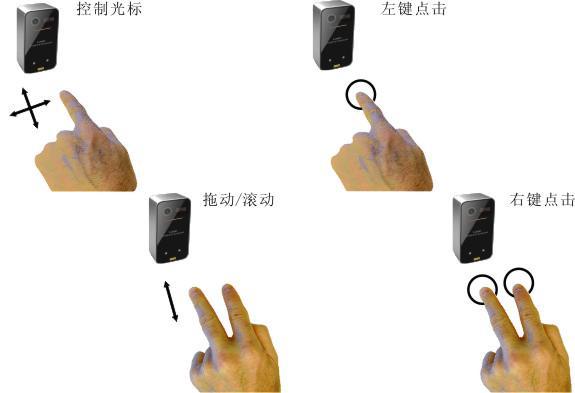 控制光标

左键点击

拖动/滚动

右键点击