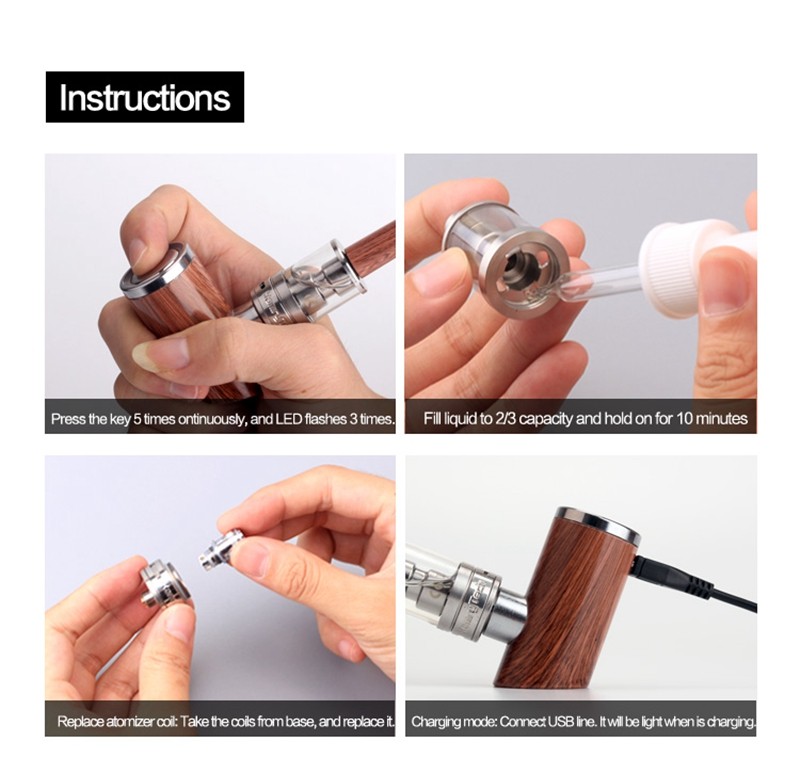 Instructions

Press the key 5 times ontinuously, and LED flashes 3 times.

Fill liquid to 2/3 capacity and hold on for 10 minutes

Replace atomizer coil: Take the coils from base, and replace it.

Charging mode: Connect USB line. It will be light when is charging.