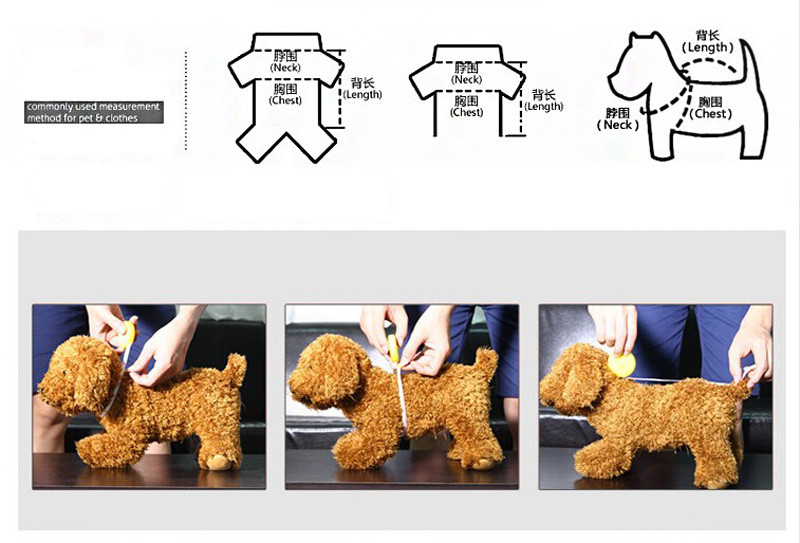 commonly used measurement method for pet & clothes

脖围 (Neck)
胸围 (Chest)
背长 (Length)

脖围 (Neck)
胸围 (Chest)
背长 (Length)

背长 (Length)
脖围 (Neck)
胸围 (Chest)