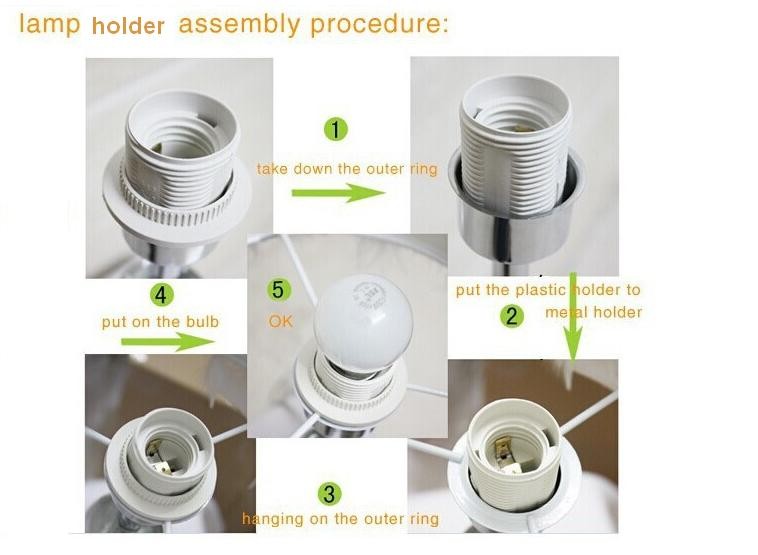 lamp holder assembly procedure:

1
take down the outer ring

2
put the plastic holder to metal holder

3
hanging on the outer ring

4
put on the bulb

5
OK