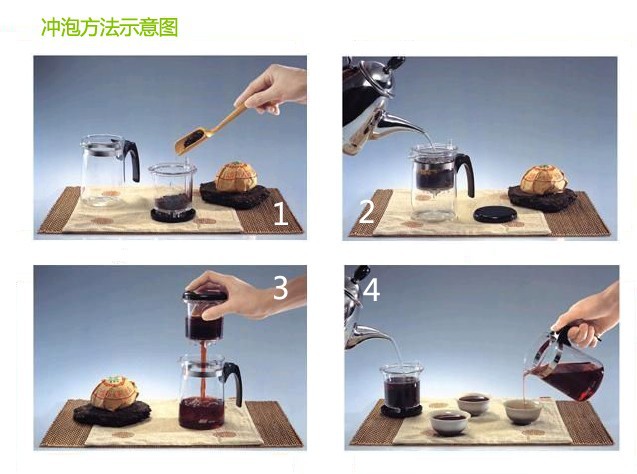 冲泡方法示意图

1

2

3

4