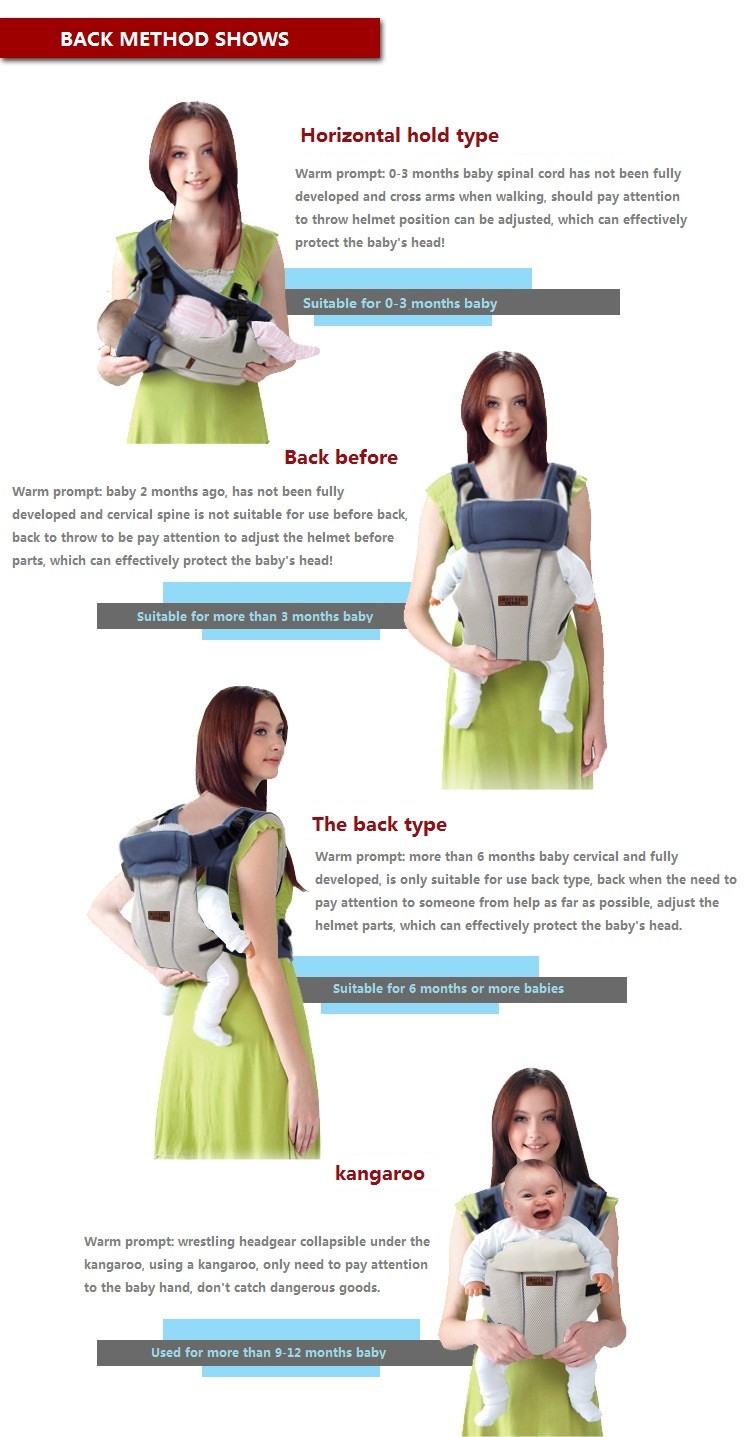 BACK METHOD SHOWS

Horizontal hold type

Warm prompt: 0-3 months baby spinal cord has not been fully developed and cross arms when walking, should pay attention to throw helmet position can be adjusted, which can effectively protect the baby's head!

Suitable for 0-3 months baby

Back before

Warm prompt: baby 2 months ago, has not been fully developed and cervical spine is not suitable for use before back, back to throw to be pay attention to adjust the helmet before parts, which can effectively protect the baby's head!

Suitable for more than 3 months baby

The back type

Warm prompt: more than 6 months baby cervical and fully developed, is only suitable for use back type, back when the need to pay attention to someone from help as far as possible, adjust the helmet parts, which can effectively protect the baby's head.

Suitable for 6 months or more babies

kangaroo

Warm prompt: wrestling headgear collapsible under the kangaroo, using a kangaroo, only need to pay attention to the baby hand, don't catch dangerous goods.

Used for more than 9-12 months baby