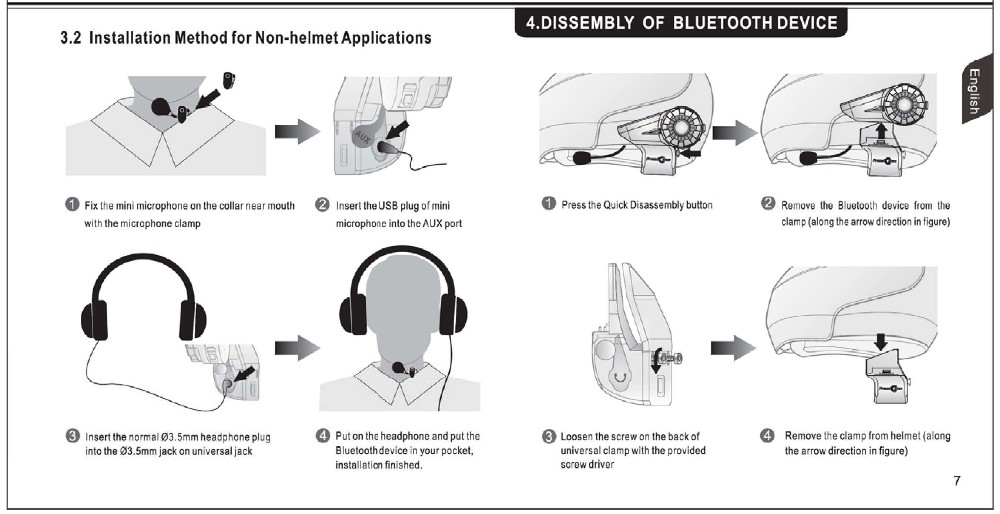 3.2 Installation Method for Non-helmet Applications

AUX

1 Fix the mini microphone on the collar near mouth with the microphone clamp

2 Insert the USB plug of mini microphone into the AUX port

3 Insert the normal Ø3.5mm headphone plug into the Ø3.5mm jack on universal jack

4 Put on the headphone and put the Bluetooth device in your pocket, installation finished.

4.DISSEMBLY OF BLUETOOTH DEVICE

English

1 Press the Quick Disassembly button

2 Remove the Bluetooth device from the clamp (along the arrow direction in figure)

3 Loosen the screw on the back of universal clamp with the provided screw driver

4 Remove the clamp from helmet (along the arrow direction in figure)

7