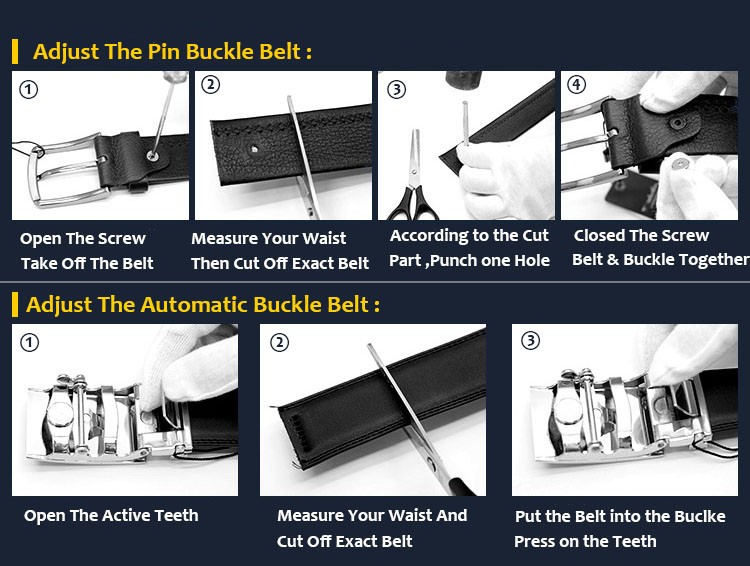 Adjust The Pin Buckle Belt :

①

Open The Screw Take Off The Belt

②

Measure Your Waist Then Cut Off Exact Belt

③

According to the Cut Part ,Punch one Hole

④

Closed The Screw Belt & Buckle Together

Adjust The Automatic Buckle Belt :

①

Open The Active Teeth

②

Measure Your Waist And Cut Off Exact Belt

③

Put the Belt into the Buclke Press on the Teeth