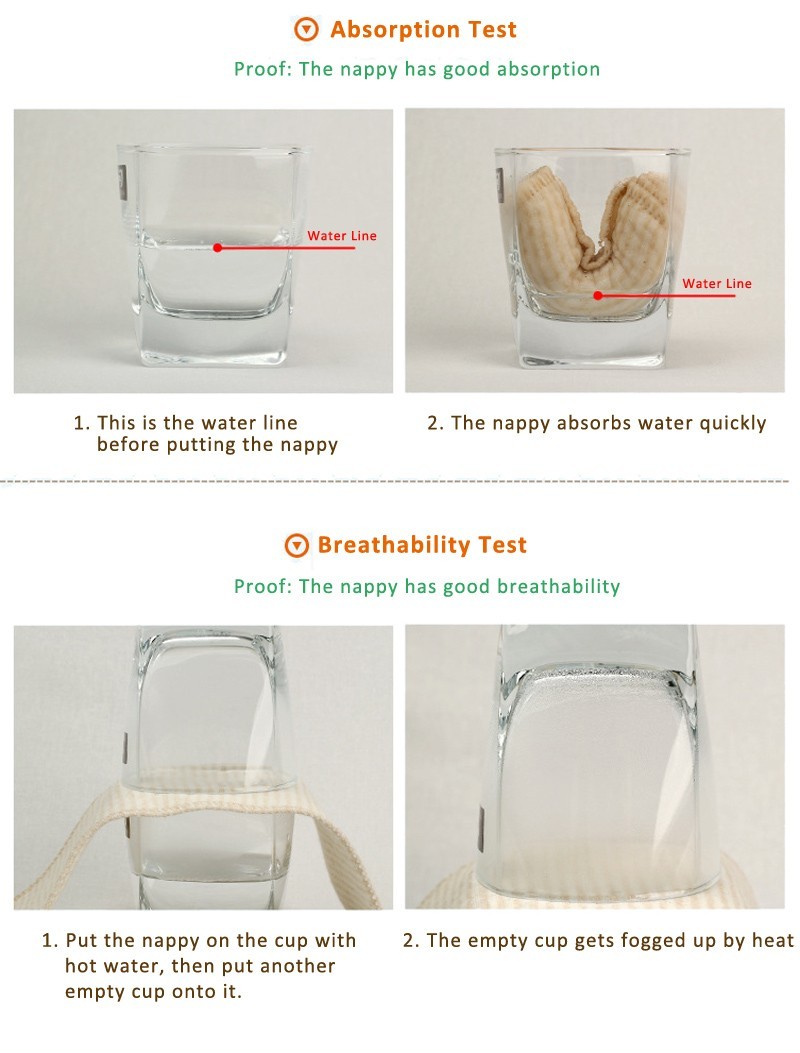 Absorption Test

Proof: The nappy has good absorption

Water Line

Water Line

1. This is the water line before putting the nappy

2. The nappy absorbs water quickly

Breathability Test

Proof: The nappy has good breathability

1. Put the nappy on the cup with hot water, then put another empty cup onto it.

2. The empty cup gets fogged up by heat