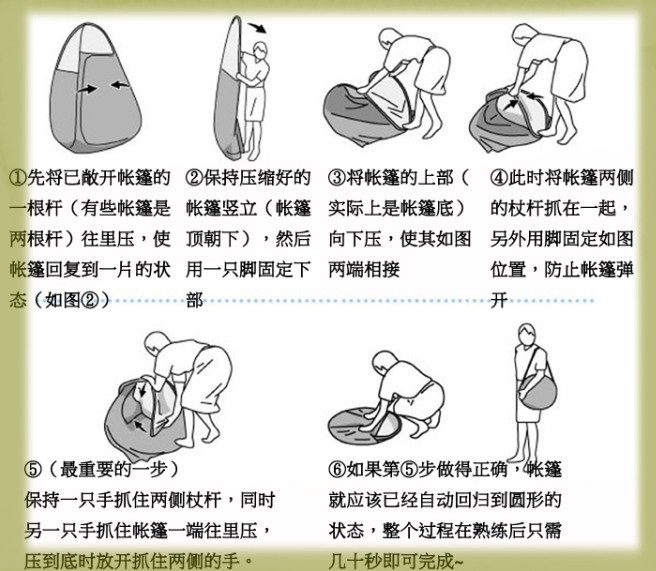 ①先将已敞开帐篷的一根杆（有些帐篷是两根杆）往里压，使帐篷回复到一片的状态（如图②）

②保持压缩好的帐篷竖立（帐篷顶朝下），然后用一只脚固定下部

③将帐篷的上部（实际上是帐篷底）向下压，使其如图两端相接

④此时将帐篷两侧的杖杆抓在一起，另外用脚固定如图位置，防止帐篷弹开

⑤（最重要的一步）
保持一只手抓住两侧杖杆，同时另一只手抓住帐篷一端往里压，压到底时放开抓住两侧的手。

⑥如果第⑤步做得正确，帐篷就应该已经自动回归到圆形的状态，整个过程在熟练后只需几十秒即可完成~