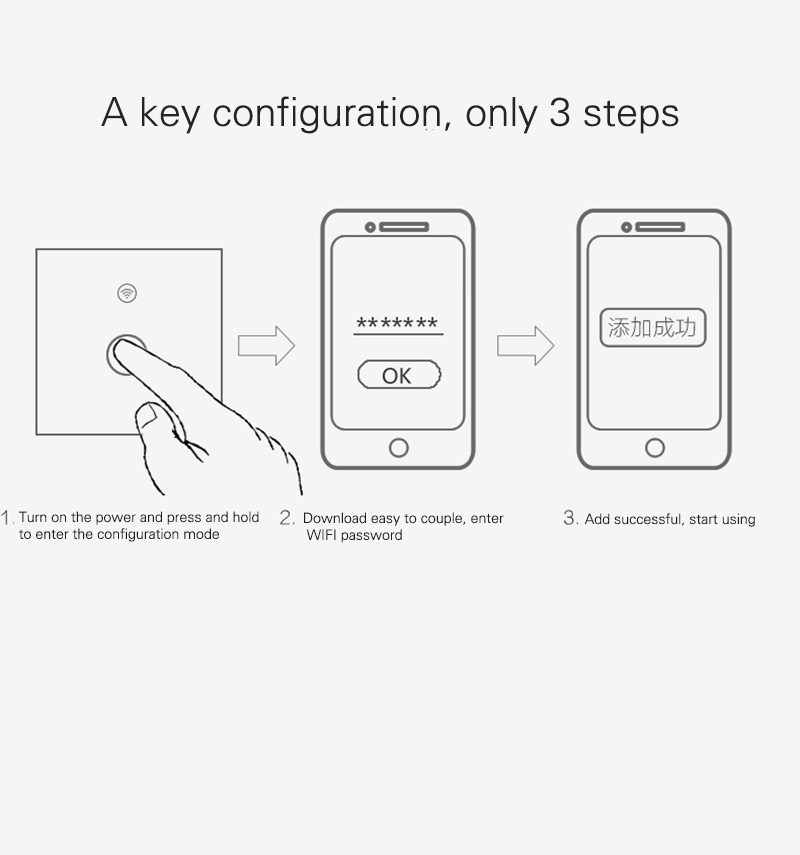 A key configuration, only 3 steps

*******

OK

添加成功

1. Turn on the power and press and hold to enter the configuration mode

2. Download easy to couple, enter WIFI password

3. Add successful, start using