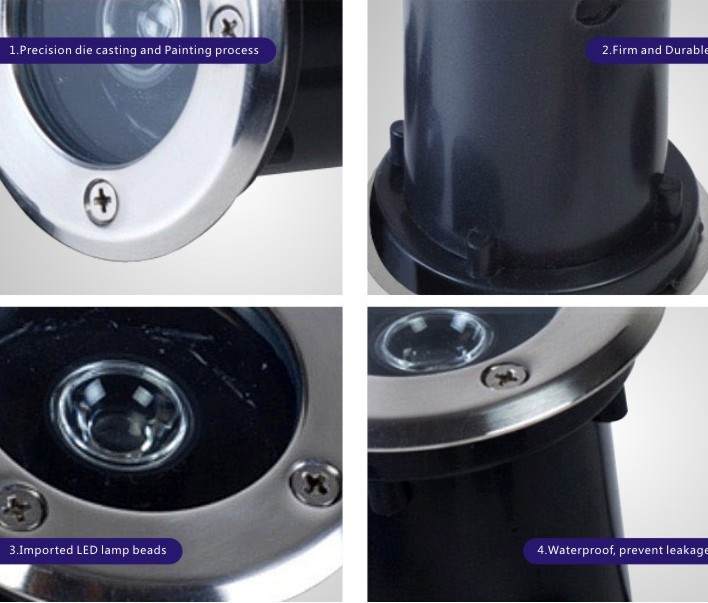 1.Precision die casting and Painting process

2.Firm and Durable

3.Imported LED lamp beads

4.Waterproof, prevent leakage