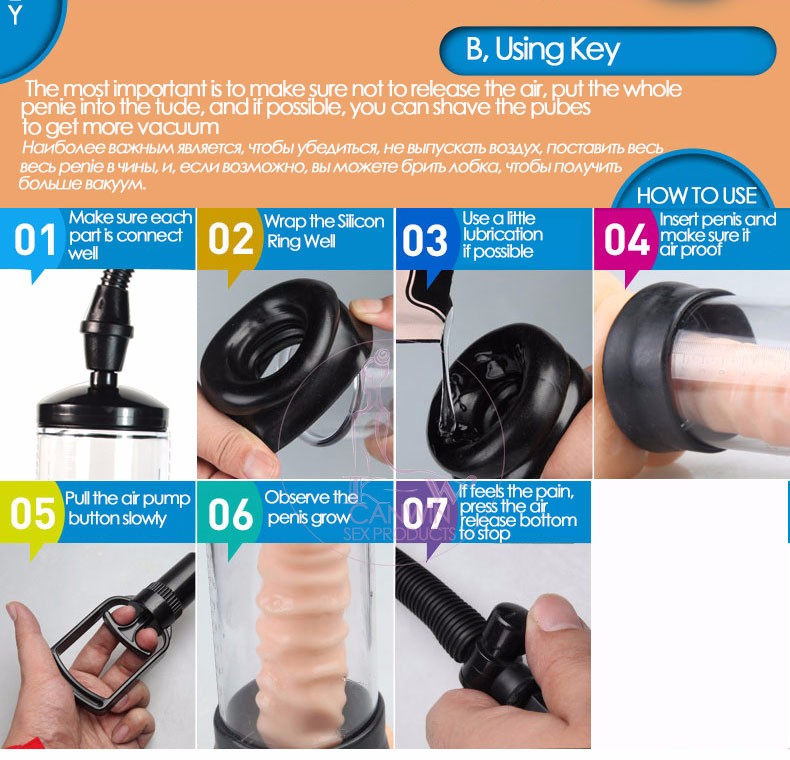 Y

B, Using Key

The most important is to make sure not to release the air, put the whole penie into the tude, and if possible, you can shave the pubes to get more vacuum

Наиболее важным является, чтобы убедиться, не выпускать воздух, поставить весь весь penie в чины, и, если возможно, вы можете брить лобка, чтобы получить больше вакуум.

HOW TO USE

01 Make sure each part is connect well

02 Wrap the Silicon Ring Well

03 Use a little lubrication if possible

04 Insert penis and make sure it air proof

05 Pull the air pump button slowly

06 Observe the penis grow

07 If feels the pain, press the air release bottom to stop

CANWIN SEX PRODUCTS