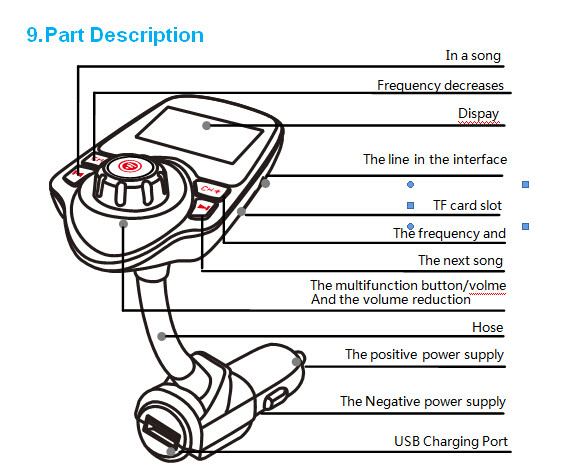 9.Part Description

In a song

Frequency decreases

Dispay

The line in the interface

TF card slot

The frequency and

The next song

The multifunction button/volme
And the volume reduction

Hose

The positive power supply

The Negative power supply

USB Charging Port

CH-

CH+