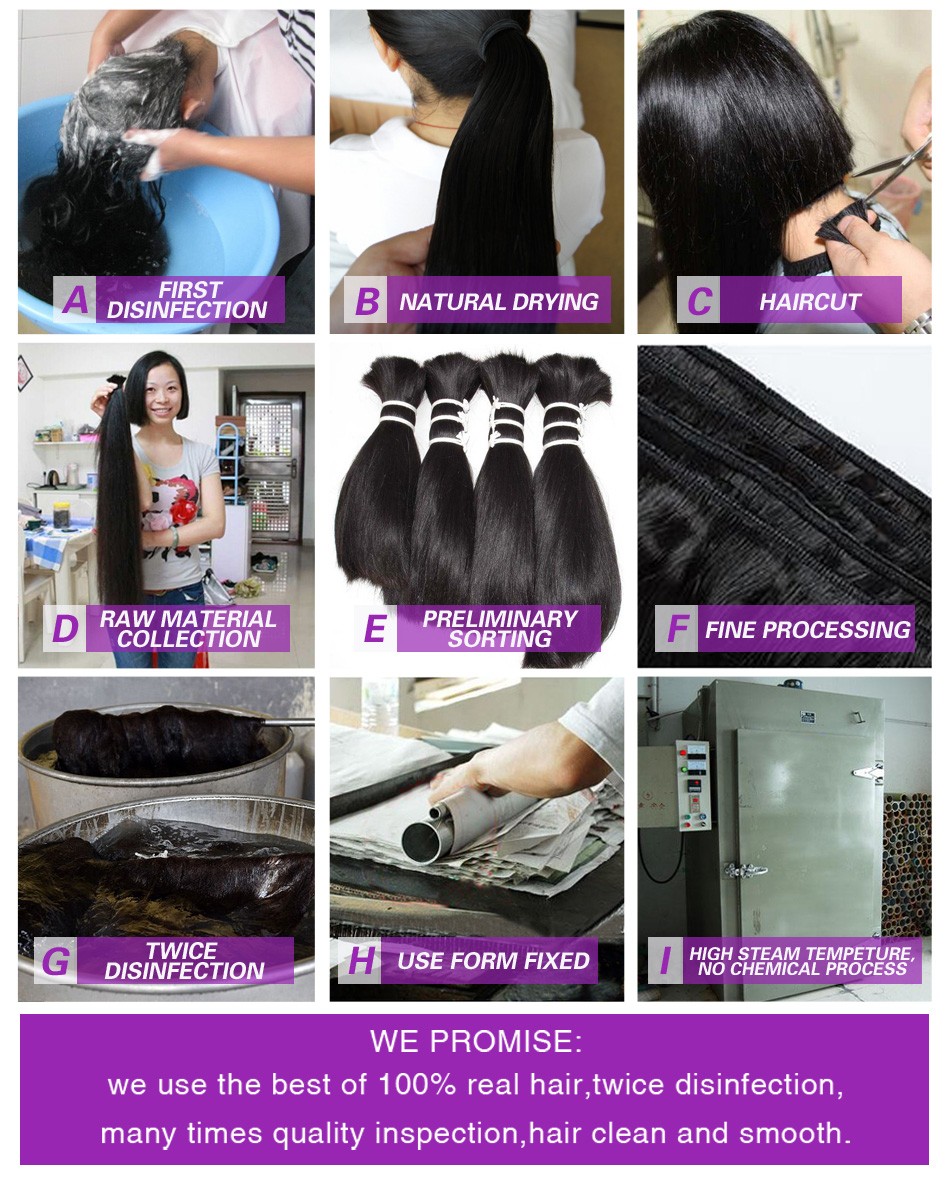 A FIRST DISINFECTION

B NATURAL DRYING

C HAIRCUT

D RAW MATERIAL COLLECTION

E PRELIMINARY SORTING

F FINE PROCESSING

G TWICE DISINFECTION

H USE FORM FIXED

I HIGH STEAM TEMPETURE, NO CHEMICAL PROCESS

WE PROMISE:
we use the best of 100% real hair,twice disinfection,
many times quality inspection,hair clean and smooth.