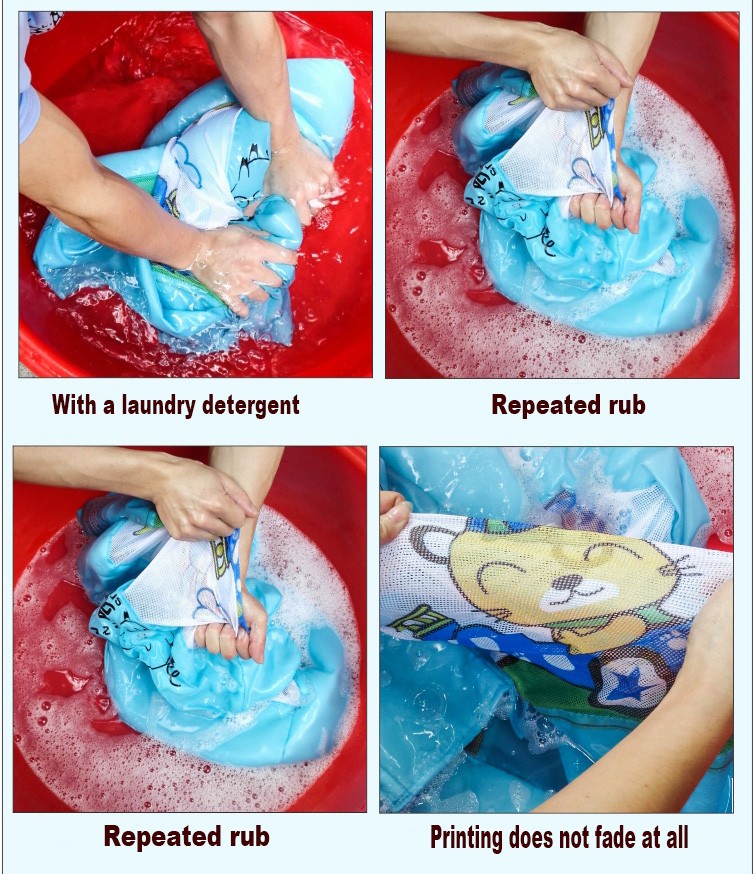 With a laundry detergent

Repeated rub

Repeated rub

Printing does not fade at all