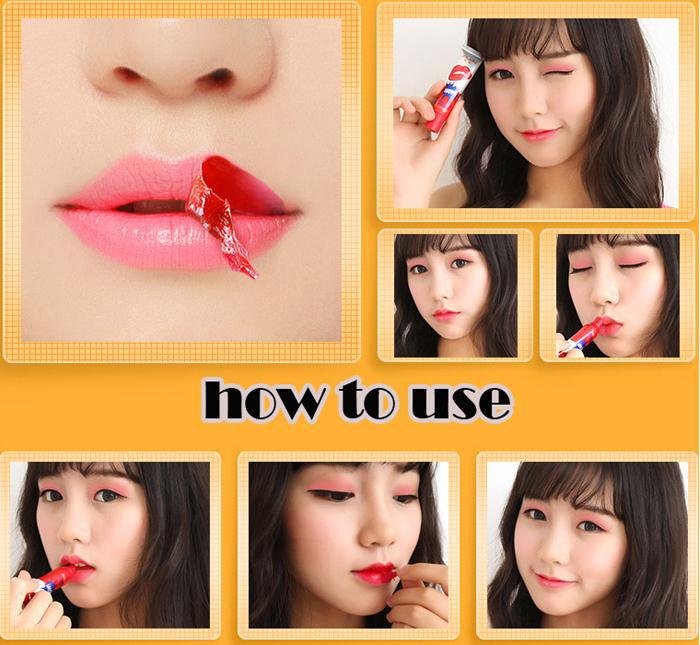 how to use