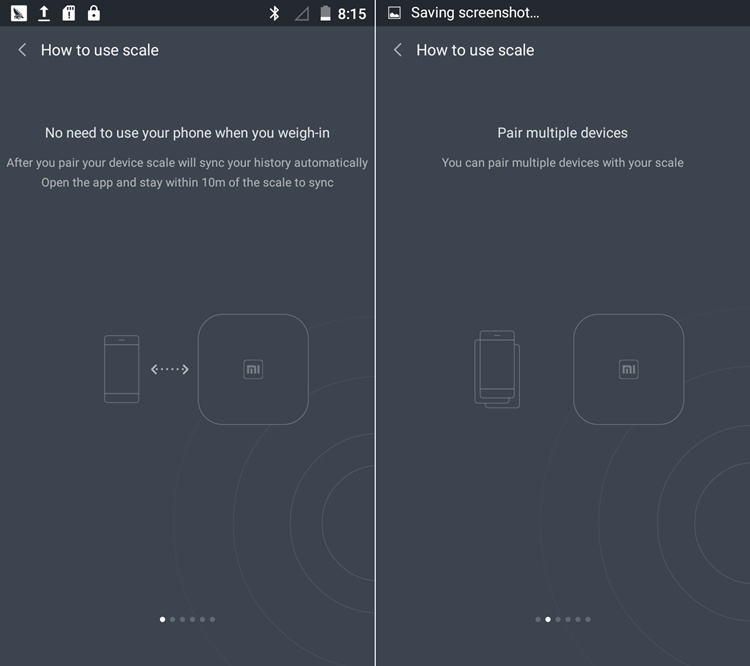 8:15

How to use scale

No need to use your phone when you weigh-in

After you pair your device scale will sync your history automatically
Open the app and stay within 10m of the scale to sync

mi

Saving screenshot...

How to use scale

Pair multiple devices

You can pair multiple devices with your scale

mi