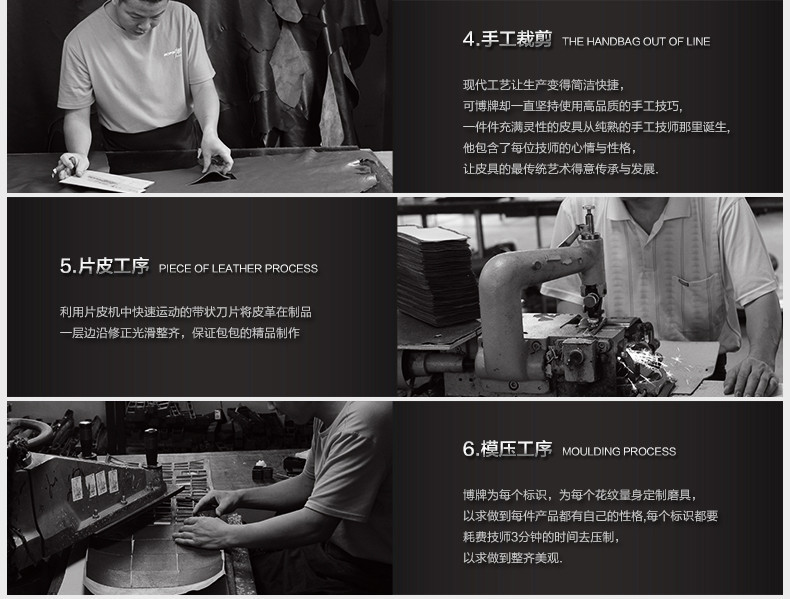 4.手工裁剪 THE HANDBAG OUT OF LINE

现代工艺让生产变得简洁快捷，
可博牌却一直坚持使用高品质的手工技巧，
一件件充满灵性的皮具从纯熟的手工技师那里诞生，
他包含了每位技师的心情与性格，
让皮具的最传统艺术得意传承与发展.

5.片皮工序 PIECE OF LEATHER PROCESS

利用片皮机中快速运动的带状刀片将皮革在制品
一层边沿修正光滑整齐，保证包包的精品制作

6.模压工序 MOULDING PROCESS

博牌为每个标识，为每个花纹量身定制磨具，
以求做到每件产品都有自己的性格,每个标识都要
耗费技师3分钟的时间去压制，
以求做到整齐美观.