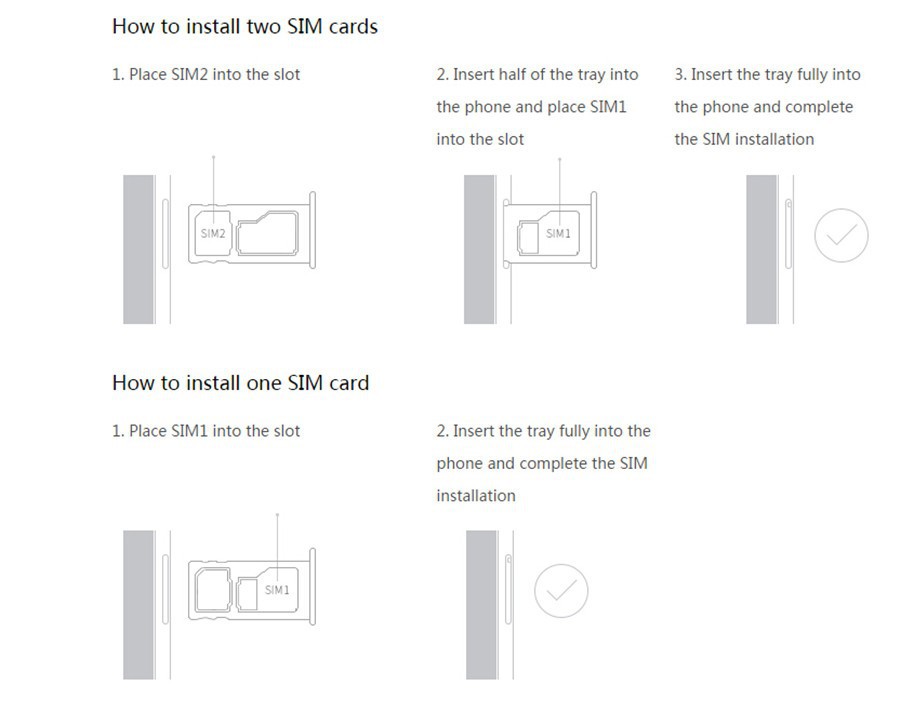 How to install two SIM cards

1. Place SIM2 into the slot

SIM2

2. Insert half of the tray into the phone and place SIM1 into the slot

SIM1

3. Insert the tray fully into the phone and complete the SIM installation

How to install one SIM card

1. Place SIM1 into the slot

SIM1

2. Insert the tray fully into the phone and complete the SIM installation