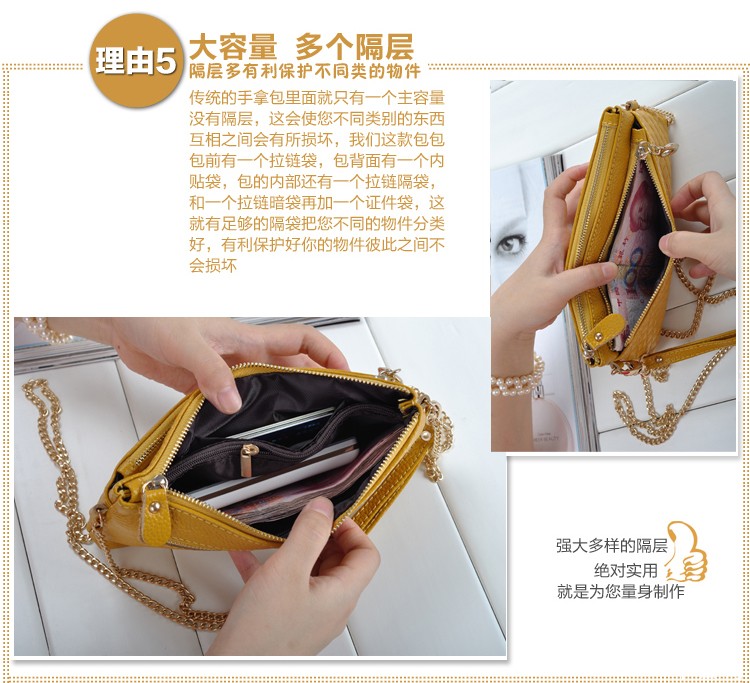 理由5 大容量 多个隔层

隔层多有利保护不同类的物件

传统的手拿包里面就只有一个主容量没有隔层，这会使您不同类别的东西互相之间会有所损坏，我们这款包包包前有一个拉链袋，包背面有一个内贴袋，包的内部还有一个拉链隔袋，和一个拉链暗袋再加一个证件袋，这就有足够的隔袋把您不同的物件分类好，有利保护好你的物件彼此之间不会损坏

强大多样的隔层
绝对实用
就是为您量身制作