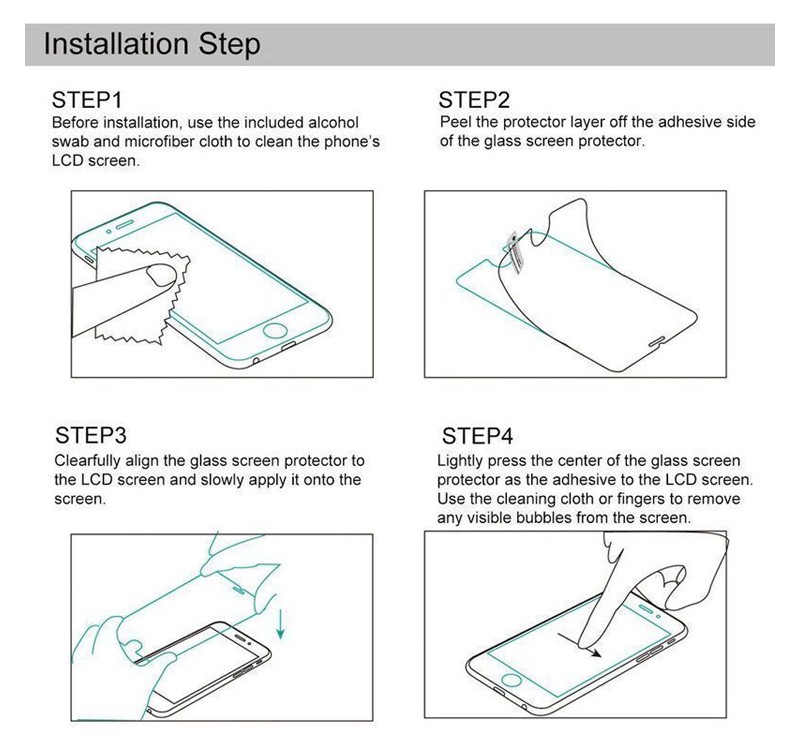 Installation Step

STEP1
Before installation, use the included alcohol swab and microfiber cloth to clean the phone's LCD screen.

STEP2
Peel the protector layer off the adhesive side of the glass screen protector.

STEP3
Clearfully align the glass screen protector to the LCD screen and slowly apply it onto the screen.

STEP4
Lightly press the center of the glass screen protector as the adhesive to the LCD screen. Use the cleaning cloth or fingers to remove any visible bubbles from the screen.