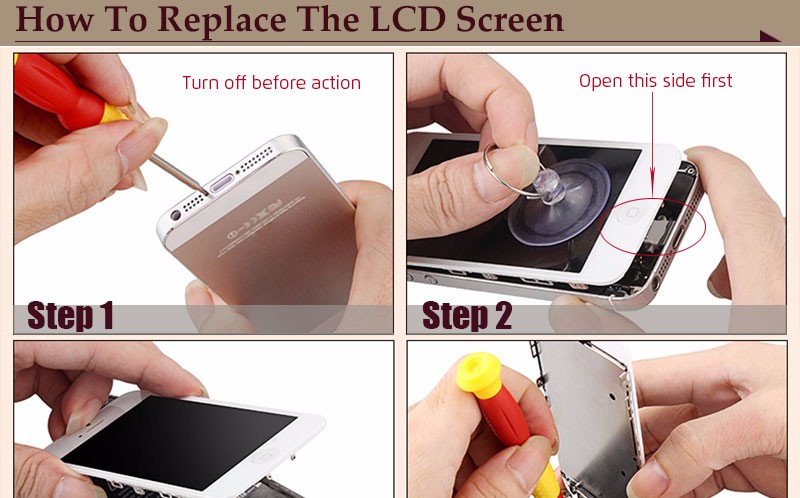 How To Replace The LCD Screen

Turn off before action

Step 1

Open this side first

Step 2