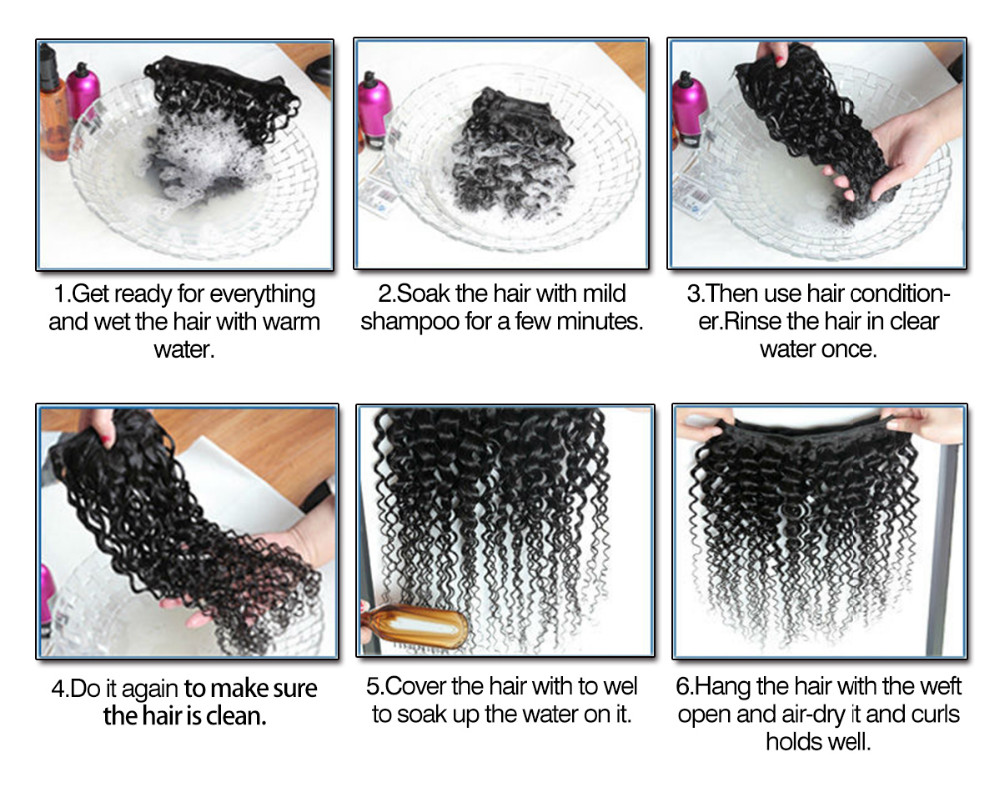 1.Get ready for everything and wet the hair with warm water.

2.Soak the hair with mild shampoo for a few minutes.

3.Then use hair conditioner.Rinse the hair in clear water once.

4.Do it again to make sure the hair is clean.

5.Cover the hair with to wel to soak up the water on it.

6.Hang the hair with the weft open and air-dry it and curls holds well.