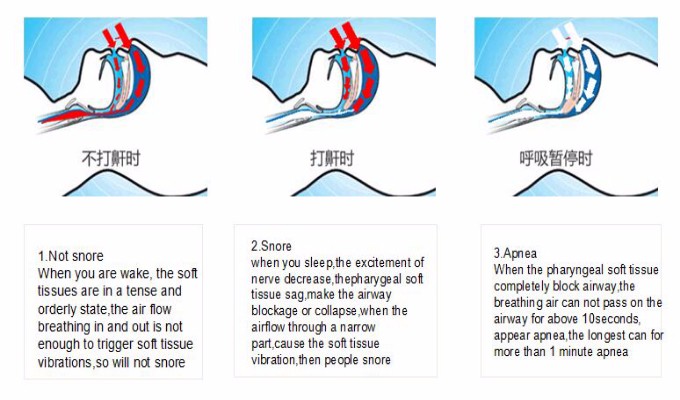 不打鼾时

打鼾时

呼吸暂停时

1.Not snore
When you are wake, the soft tissues are in a tense and orderly state,the air flow breathing in and out is not enough to trigger soft tissue vibrations,so will not snore

2.Snore
when you sleep,the excitement of nerve decrease,thepharygeal soft tissue sag,make the airway blockage or collapse,when the airflow through a narrow part,cause the soft tissue vibration,then people snore

3.Apnea
When the pharyngeal soft tissue completely block airway,the breathing air can not pass on the airway for above 10seconds, appear apnea,the longest can for more than 1 minute apnea