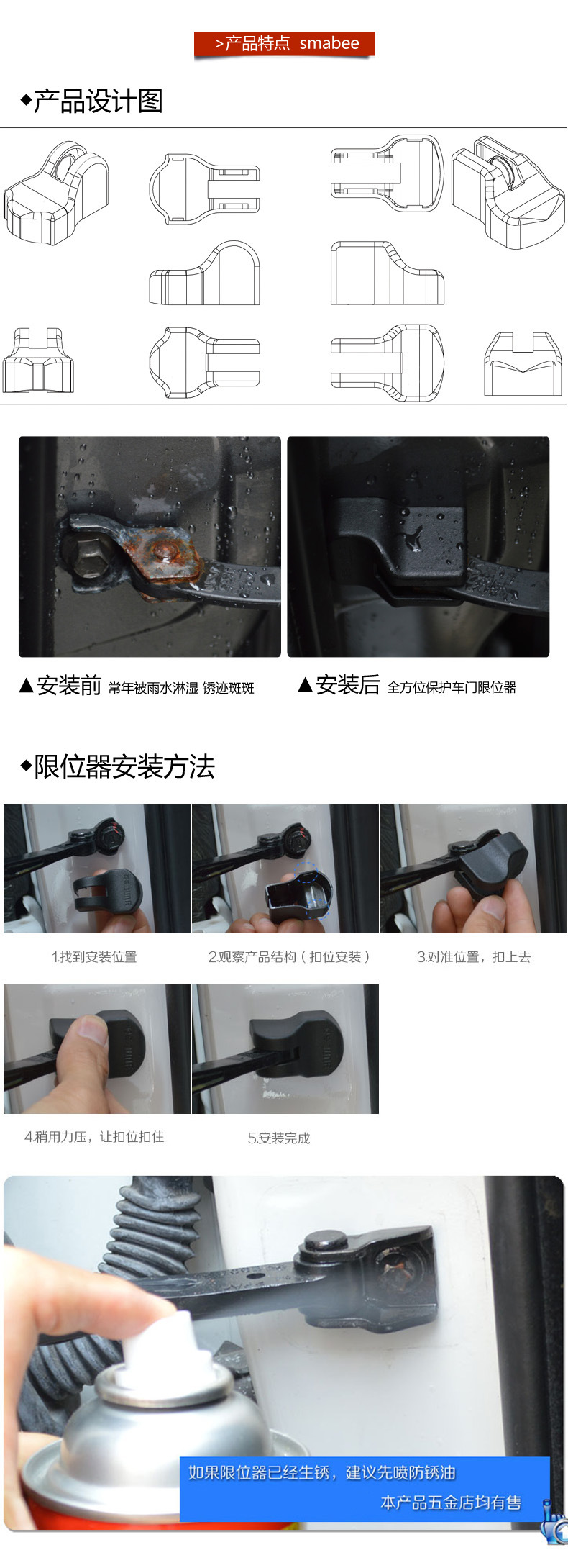 >产品特点 smabee

◆产品设计图

▲安装前 常年被雨水淋湿 锈迹斑斑

▲安装后 全方位保护车门限位器

◆限位器安装方法

1.找到安装位置

2.观察产品结构（扣位安装）

3.对准位置，扣上去

4.稍用力压，让扣位扣住

5.安装完成

如果限位器已经生锈，建议先喷防锈油

本产品五金店均有售