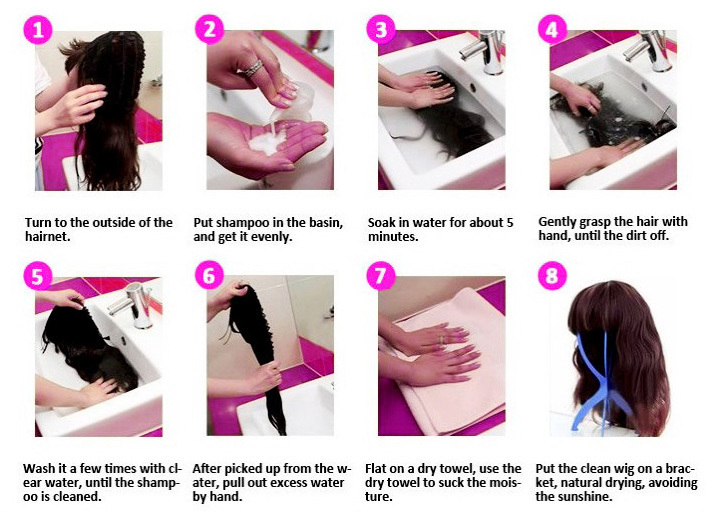 1

Turn to the outside of the hairnet.

2

Put shampoo in the basin, and get it evenly.

3

Soak in water for about 5 minutes.

4

Gently grasp the hair with hand, until the dirt off.

5

Wash it a few times with clear water, until the shampoo is cleaned.

6

After picked up from the water, pull out excess water by hand.

7

Flat on a dry towel, use the dry towel to suck the moisture.

8

Put the clean wig on a bracket, natural drying, avoiding the sunshine.