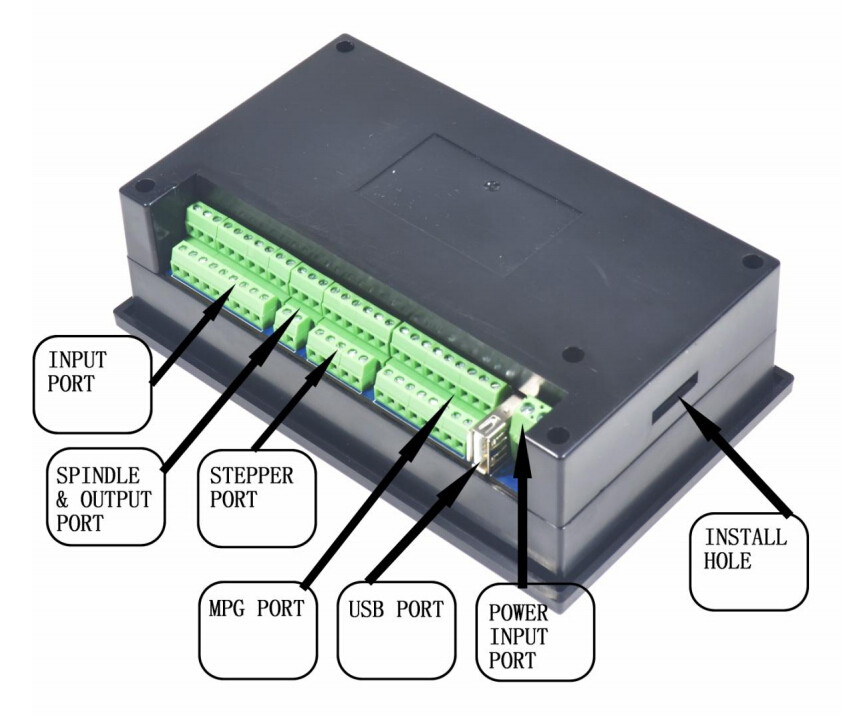 INPUT PORT

SPINDLE & OUTPUT PORT

STEPPER PORT

MPG PORT

USB PORT

POWER INPUT PORT

INSTALL HOLE