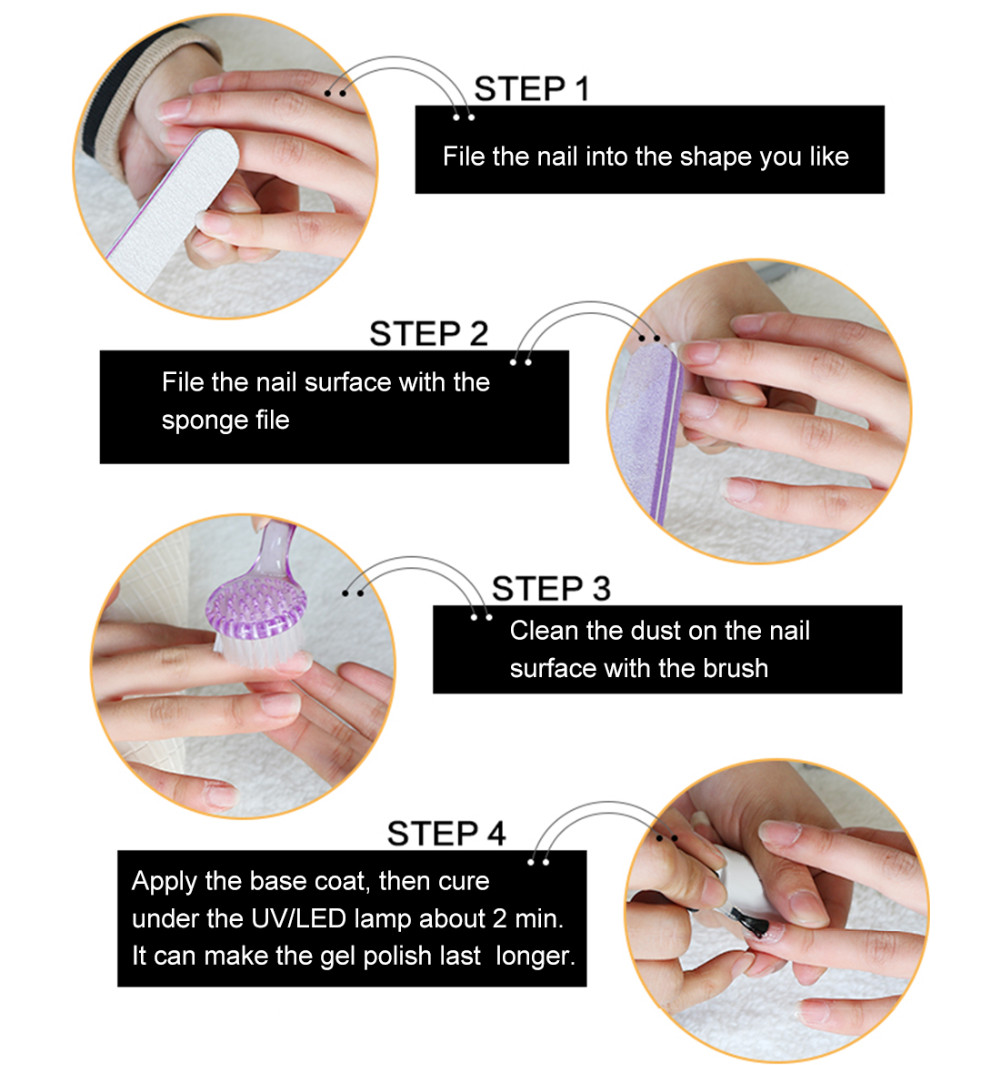 STEP 1

File the nail into the shape you like

STEP 2

File the nail surface with the sponge file

STEP 3

Clean the dust on the nail surface with the brush

STEP 4

Apply the base coat, then cure under the UV/LED lamp about 2 min. It can make the gel polish last longer.