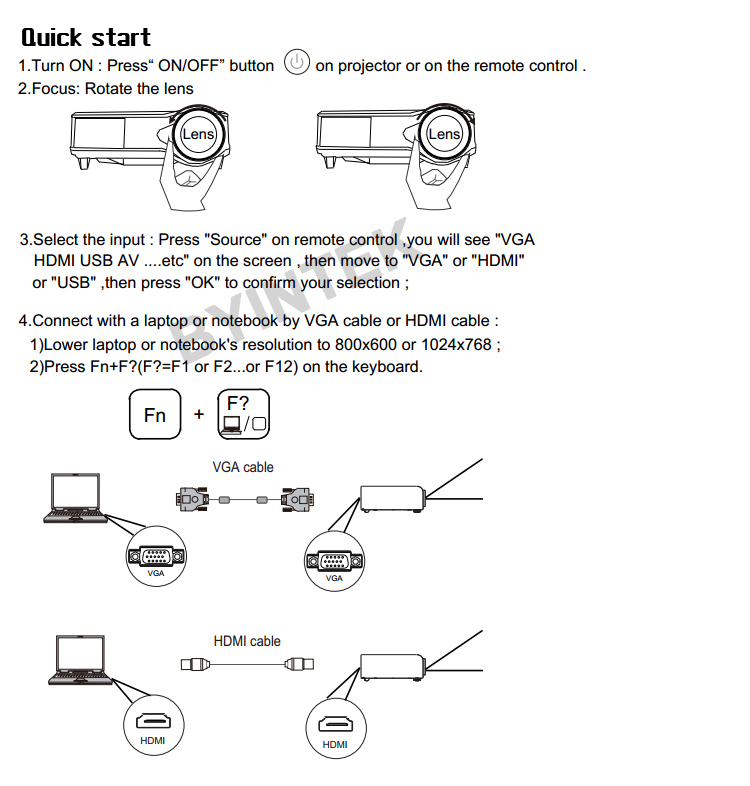 Quick start

1.Turn ON : Press“ ON/OFF” button on projector or on the remote control .

2.Focus: Rotate the lens

Lens

Lens

3.Select the input : Press "Source" on remote control ,you will see "VGA HDMI USB AV ....etc" on the screen , then move to "VGA" or "HDMI" or "USB" ,then press "OK" to confirm your selection ;

BYINTEK

4.Connect with a laptop or notebook by VGA cable or HDMI cable :
1)Lower laptop or notebook's resolution to 800x600 or 1024x768 ;
2)Press Fn+F?(F?=F1 or F2...or F12) on the keyboard.

Fn + F?

VGA cable

VGA

VGA

HDMI cable

HDMI

HDMI