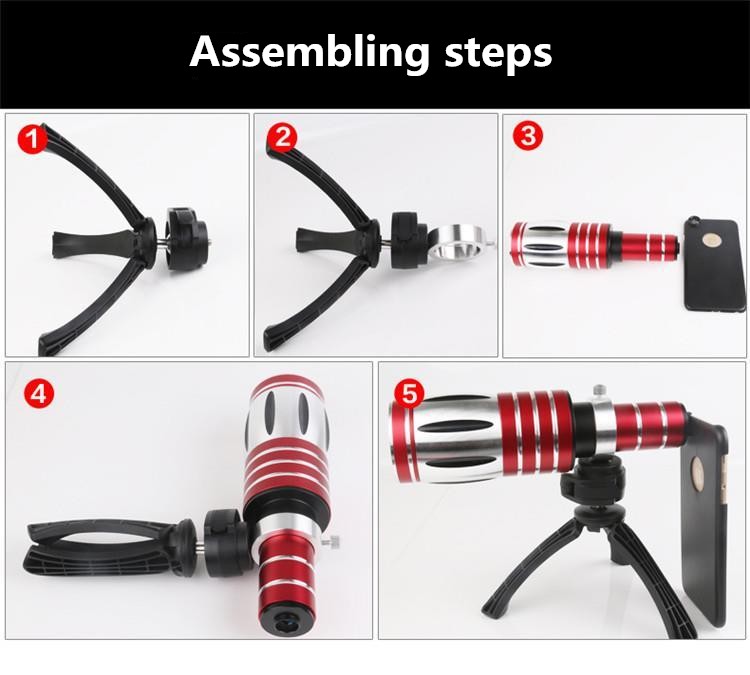 Assembling steps

1

2

3

4

5