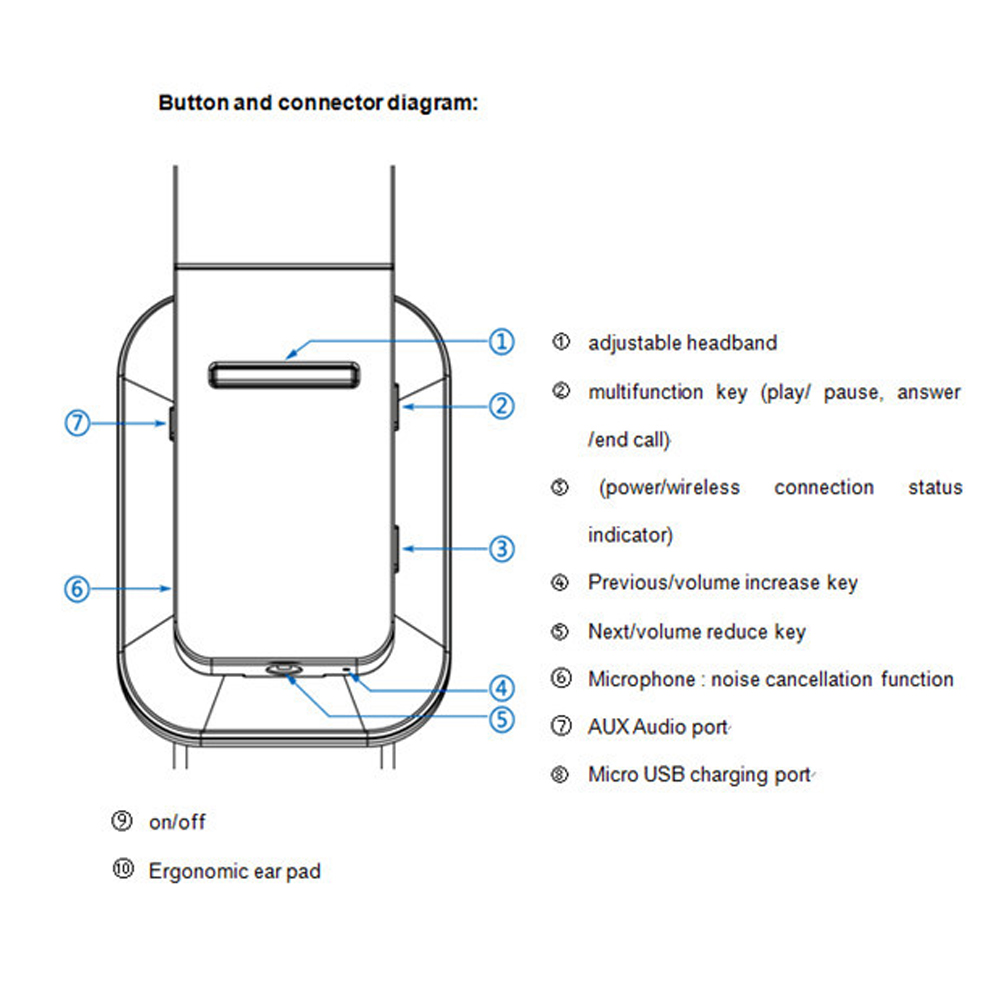 Button and connector diagram:

①
②
③
④
⑤
⑥
⑦

① adjustable headband

② multifunction key (play/ pause, answer /end call)

③ (power/wireless connection status indicator)

④ Previous/volume increase key

⑤ Next/volume reduce key

⑥ Microphone : noise cancellation function

⑦ AUX Audio port

⑧ Micro USB charging port

⑨ on/off

⑩ Ergonomic ear pad