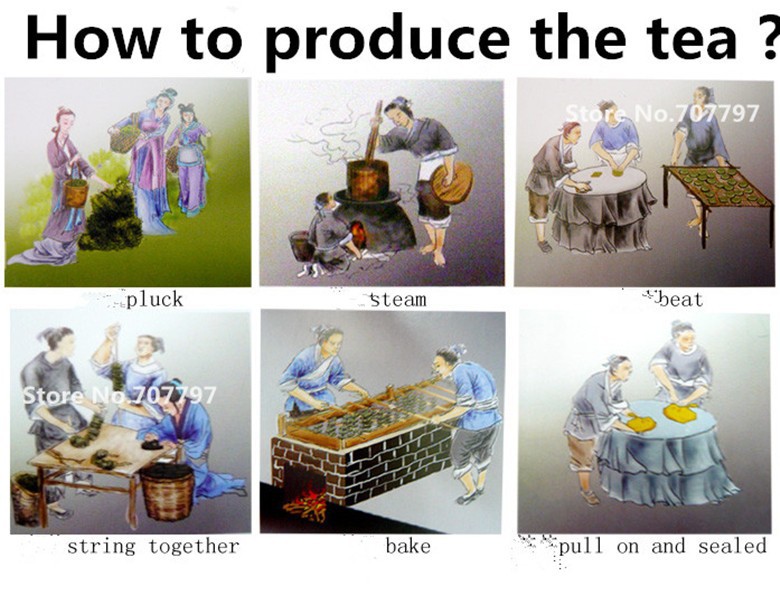 How to produce the tea ?

Store No.707797

pluck

steam

beat

Store No.707797

string together

bake

pull on and sealed