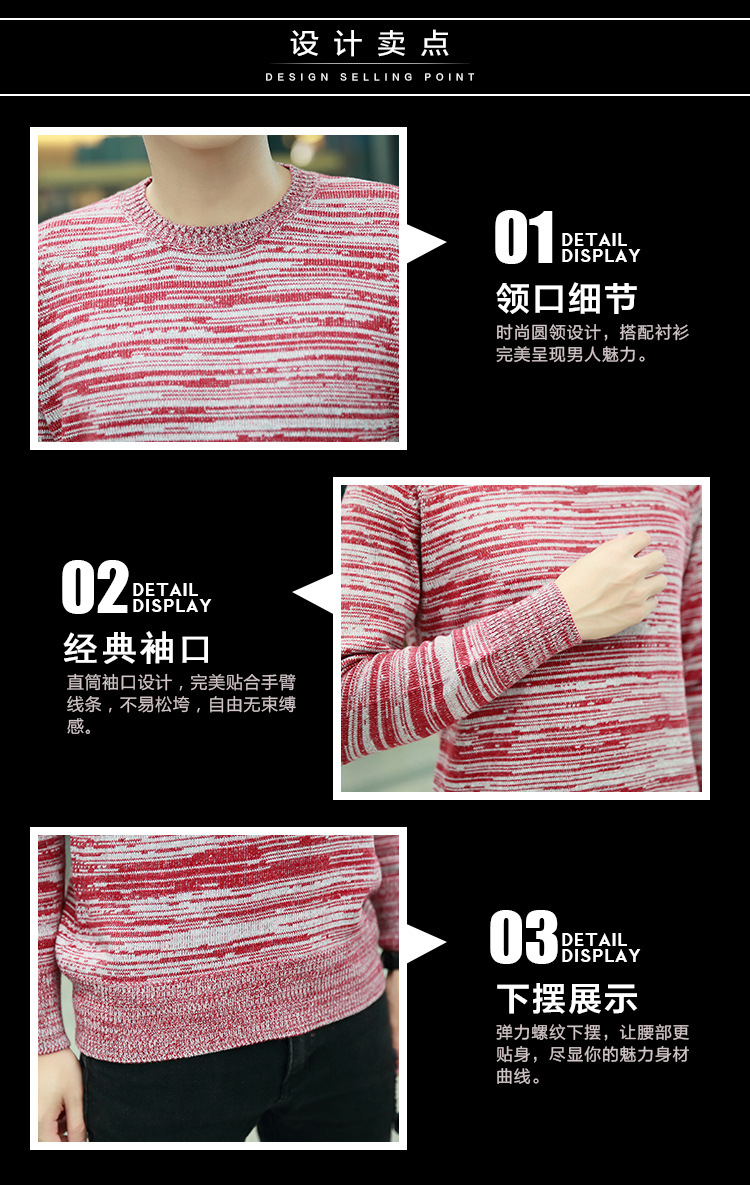 设计卖点
DESIGN SELLING POINT

01 DETAIL DISPLAY
领口细节
时尚圆领设计，搭配衬衫完美呈现男人魅力。

02 DETAIL DISPLAY
经典袖口
直筒袖口设计，完美贴合手臂线条，不易松垮，自由无束缚感。

03 DETAIL DISPLAY
下摆展示
弹力螺纹下摆，让腰部更贴身，尽显你的魅力身材曲线。