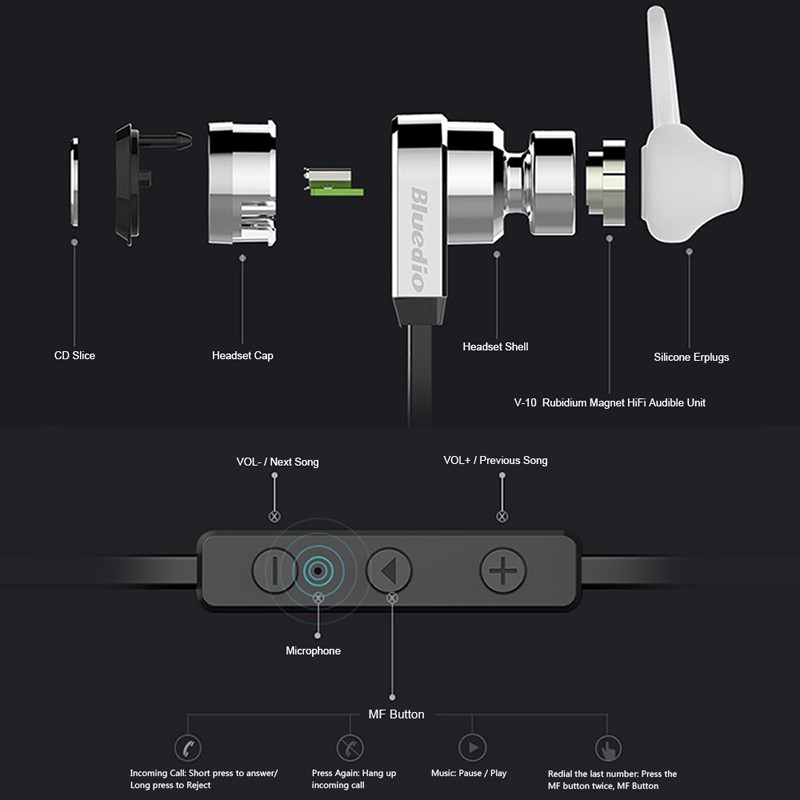 Bluedio

CD Slice

Headset Cap

Headset Shell

Silicone Erplugs

V-10 Rubidium Magnet HiFi Audible Unit

VOL- / Next Song

VOL+ / Previous Song

Microphone

MF Button

Incoming Call: Short press to answer/ Long press to Reject

Press Again: Hang up incoming call

Music: Pause / Play

Redial the last number: Press the MF button twice, MF Button