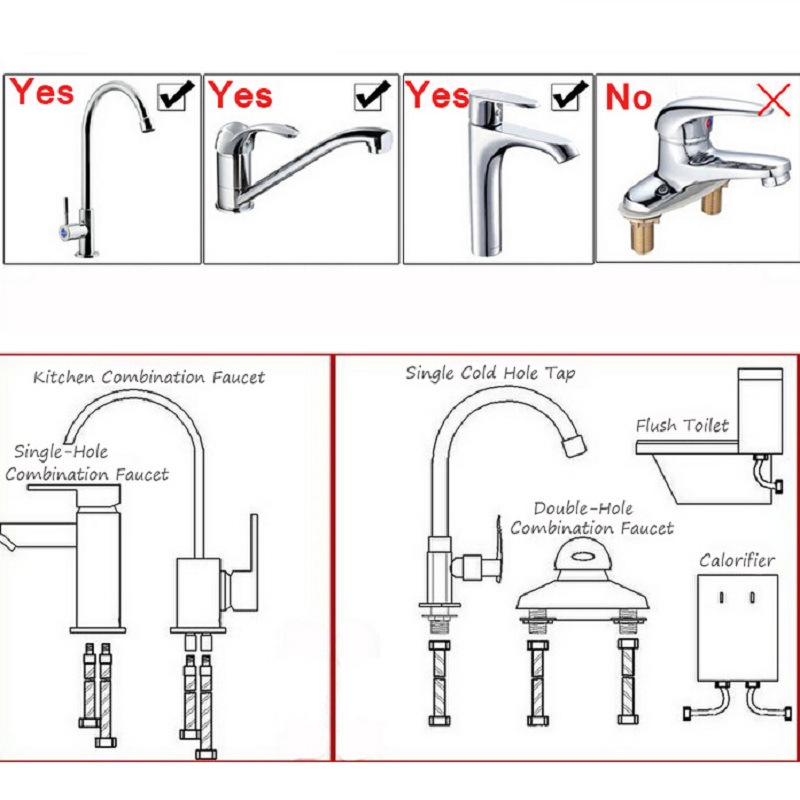 Yes

Yes

Yes

No

Kitchen Combination Faucet

Single-Hole Combination Faucet

Single Cold Hole Tap

Flush Toilet

Double-Hole Combination Faucet

Calorifier