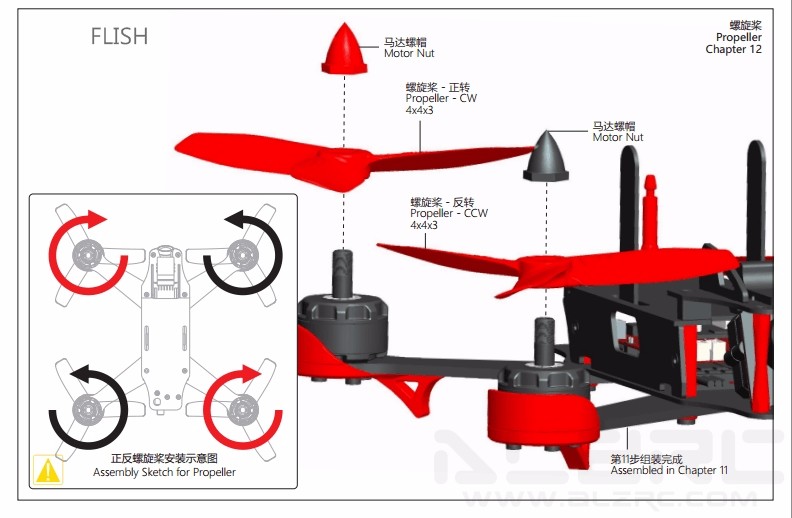 FLISH

螺旋桨
Propeller
Chapter 12

马达螺帽
Motor Nut

螺旋桨 - 正转
Propeller - CW
4x4x3

马达螺帽
Motor Nut

螺旋桨 - 反转
Propeller - CCW
4x4x3

正反螺旋桨安装示意图
Assembly Sketch for Propeller

第11步组装完成
Assembled in Chapter 11

ALZRC
WWW.ALZRC.COM